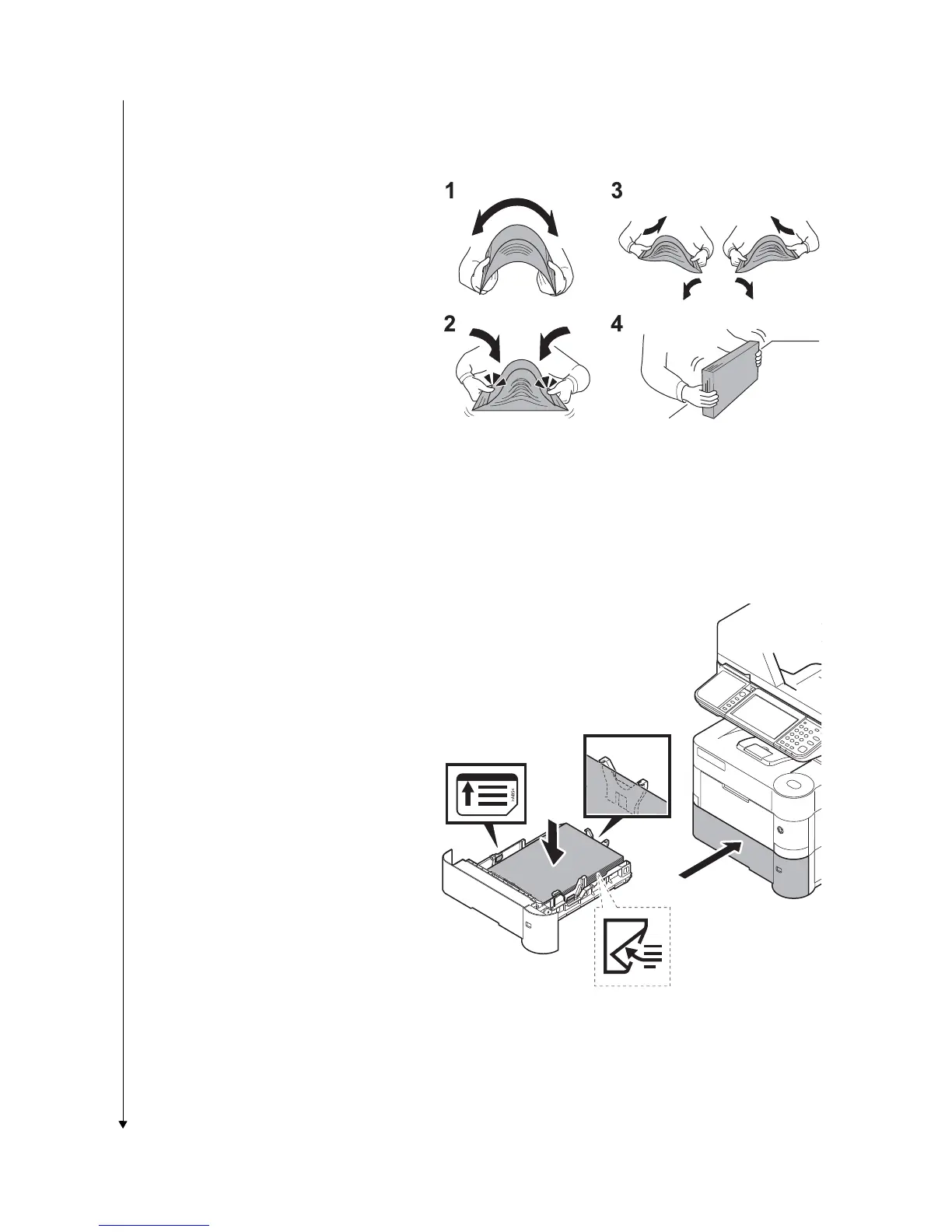 1

3

2

4