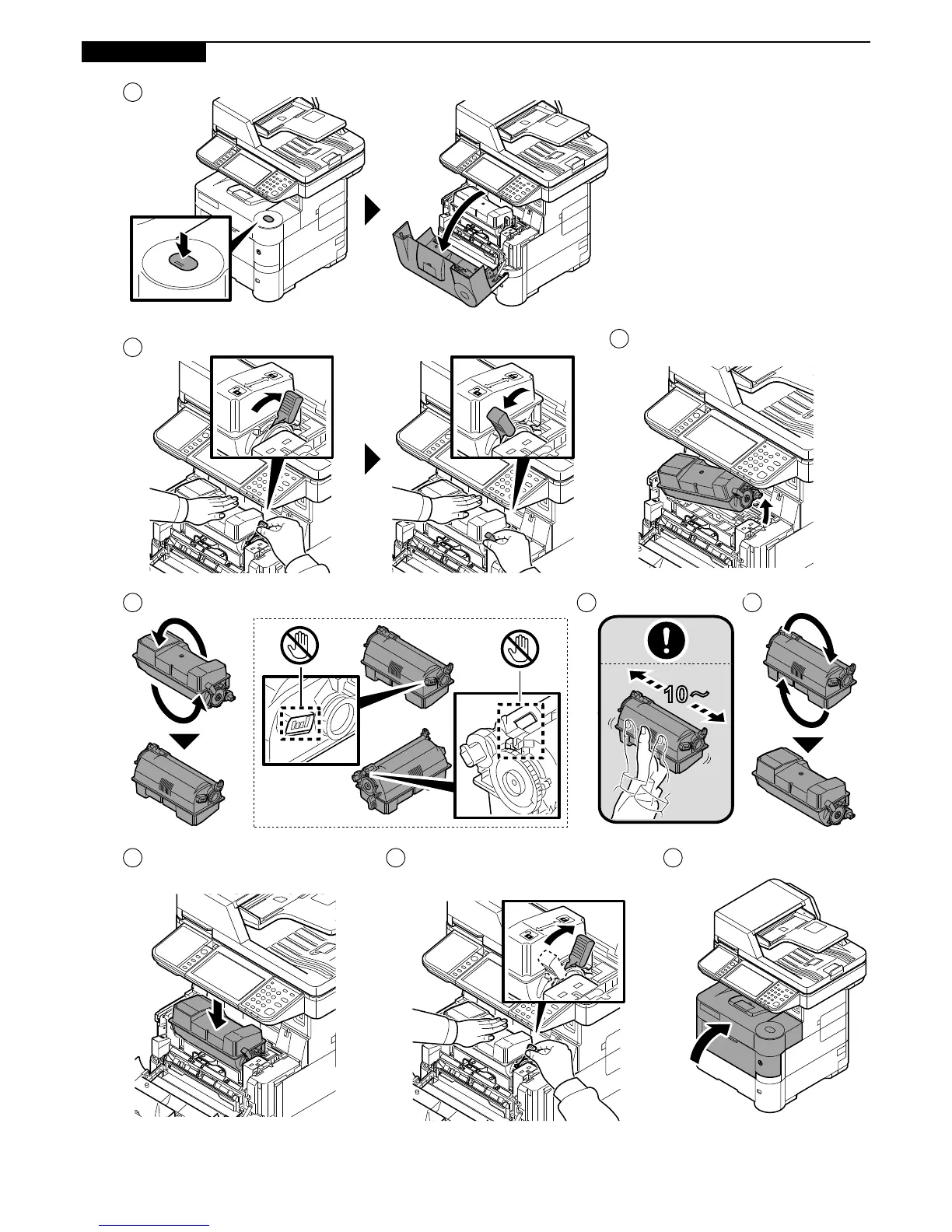 10~