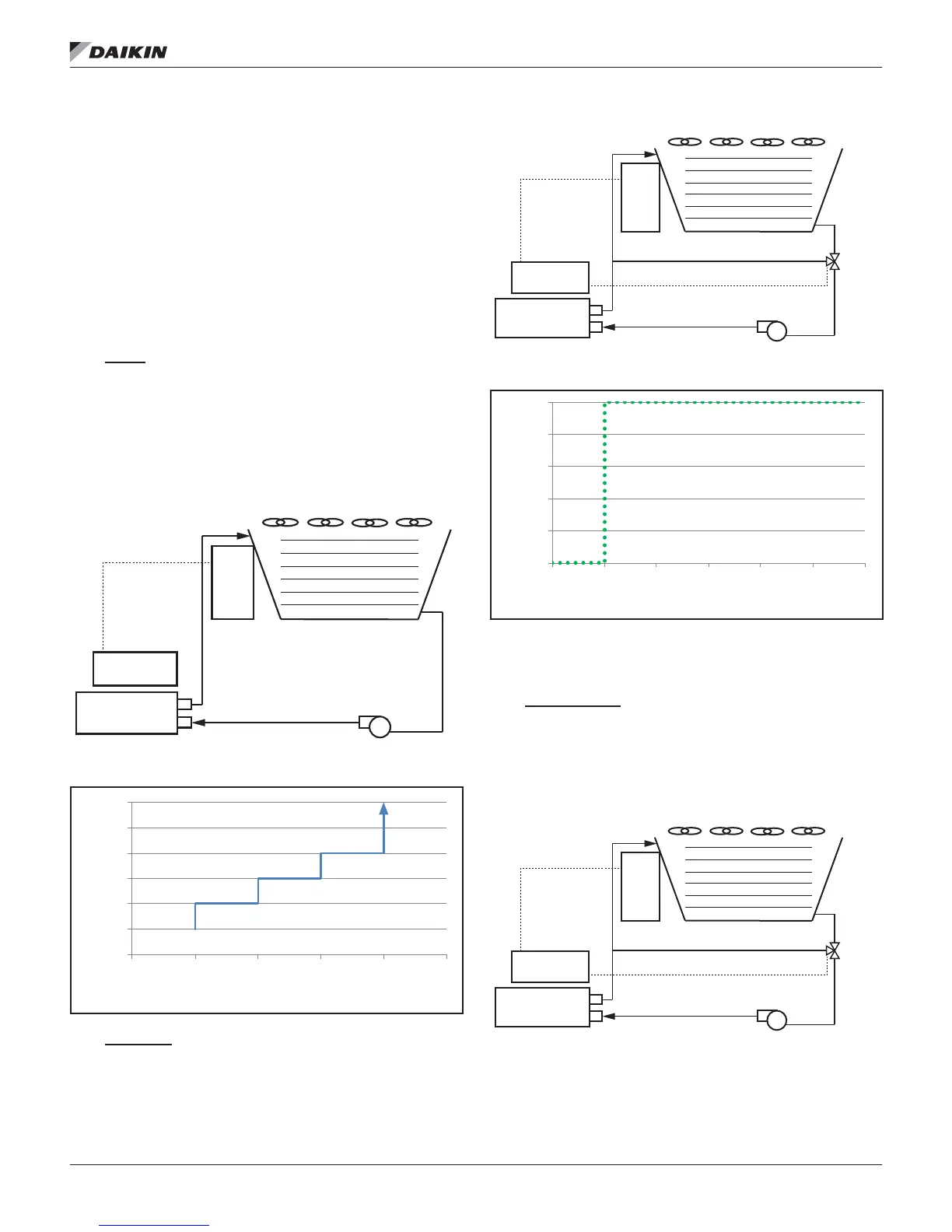 DAIKIN