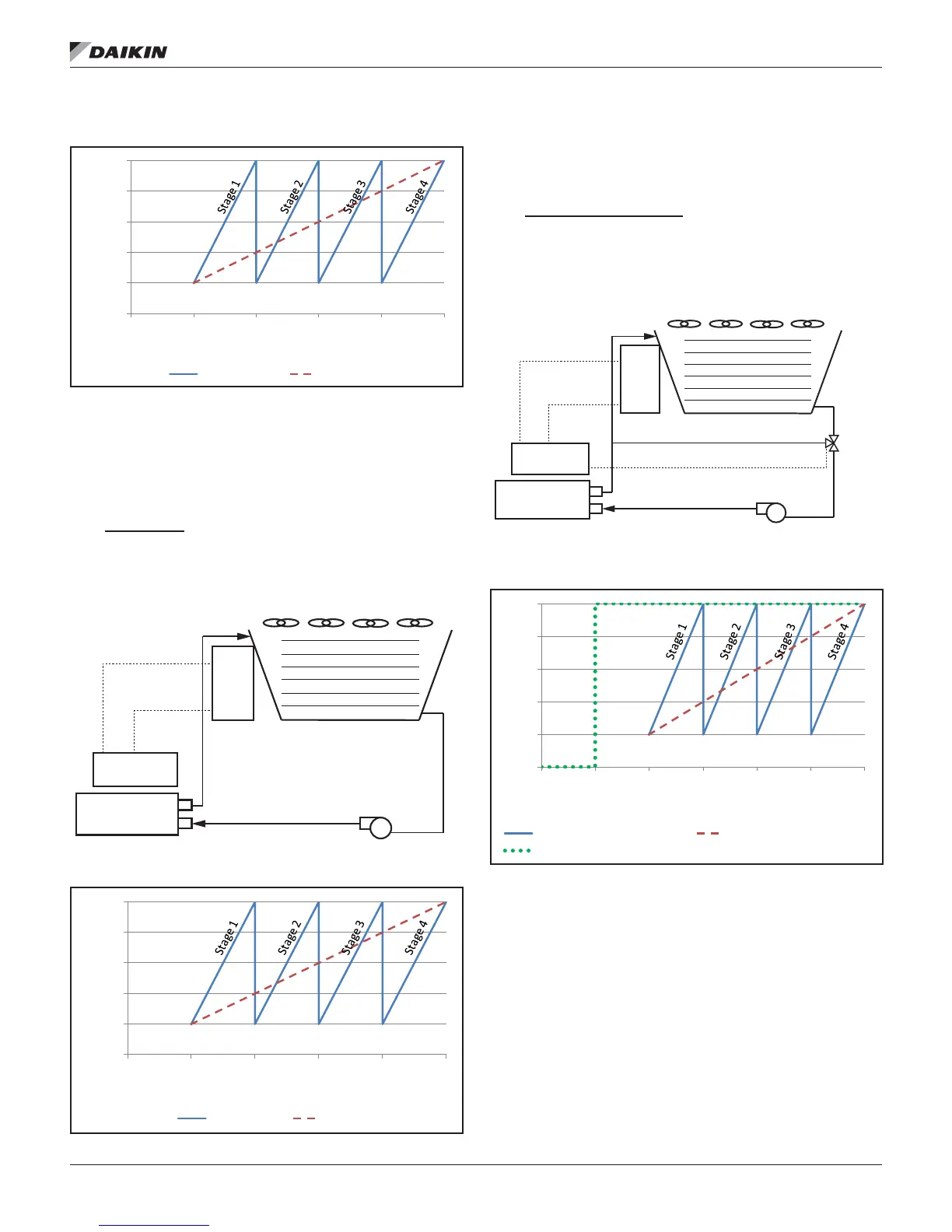 DAIKIN

Stage 1
Stage 2
Stage 3
Stage 4

Stage 1
Stage 2
Stage 3
Stage 4

Stage 1
Stage 2
Stage 3
Stage 4