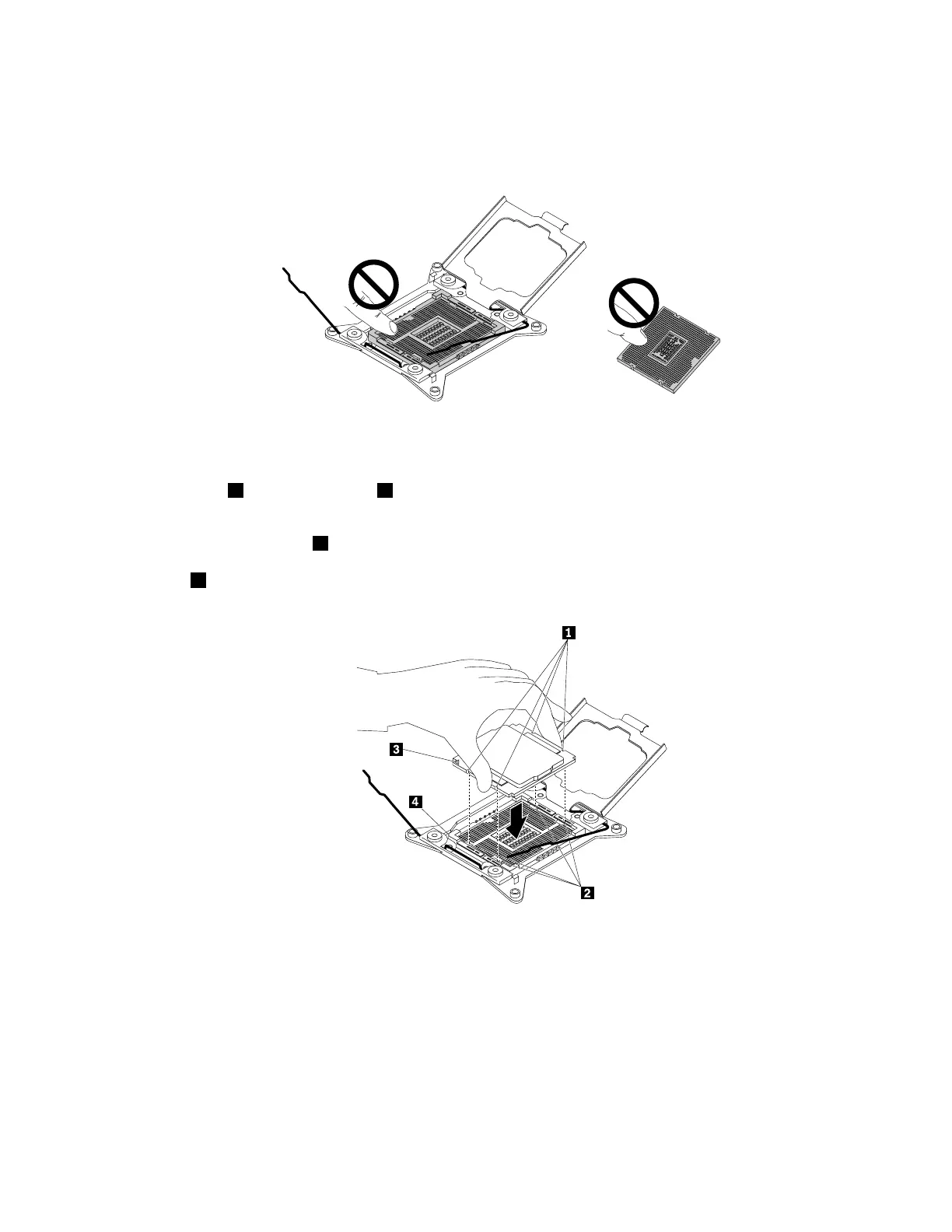 1

3

4

2