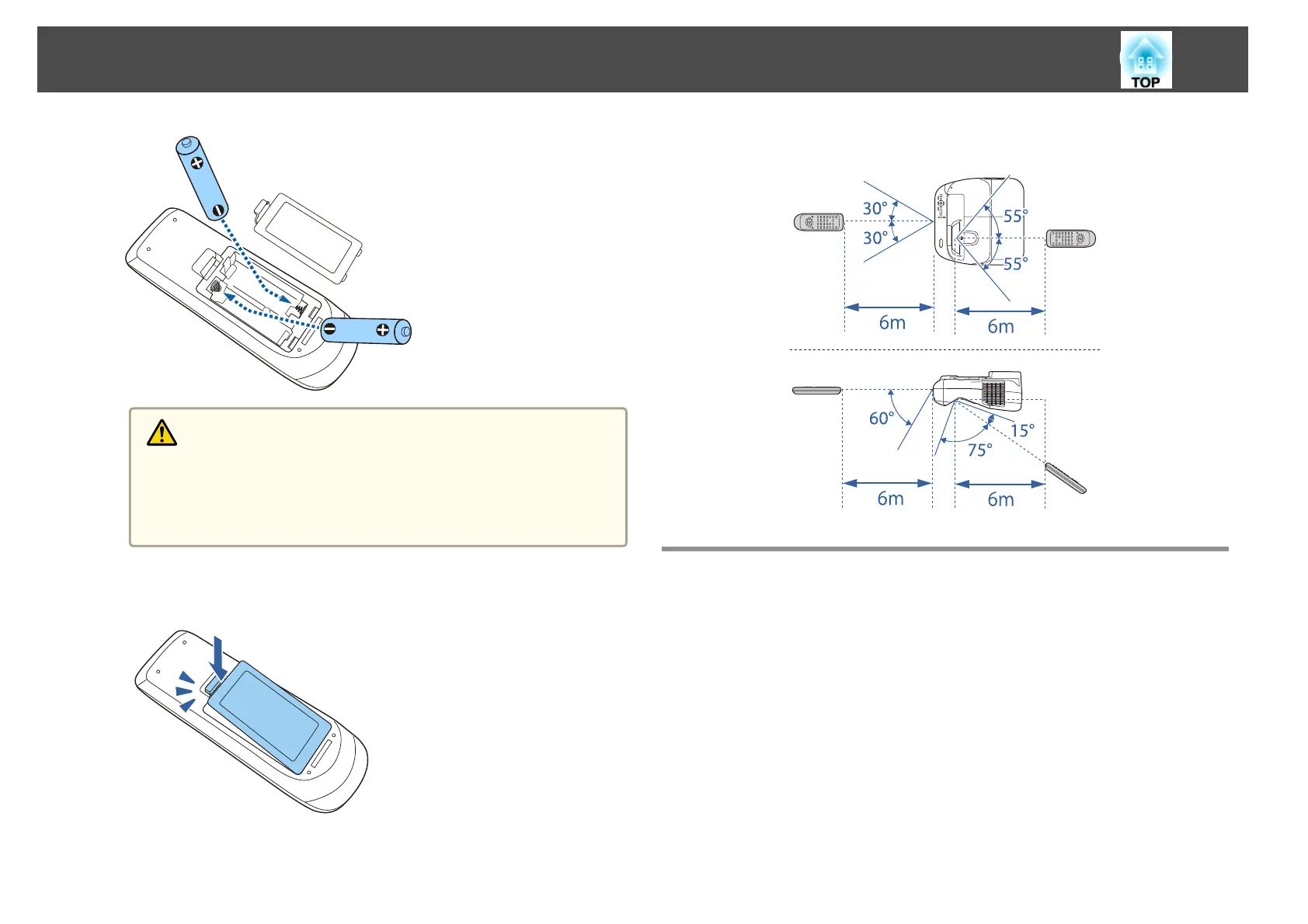 TOP

30°
30°
55°
55°
6m
6m
60°
15°
75°
6m
6m