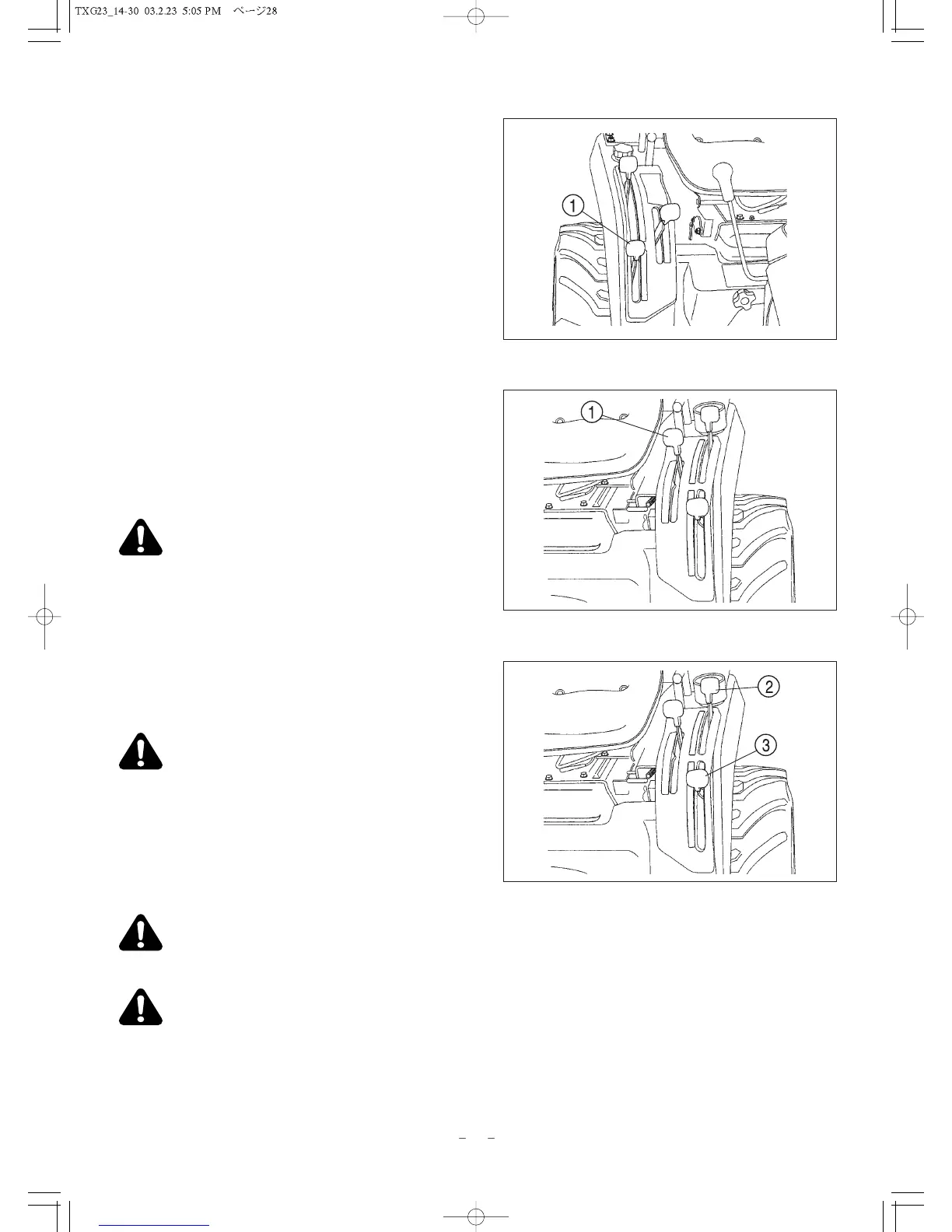 TXG23_14-30 03.2.23 5:05 PM ページ28

①

①

②

③

– –