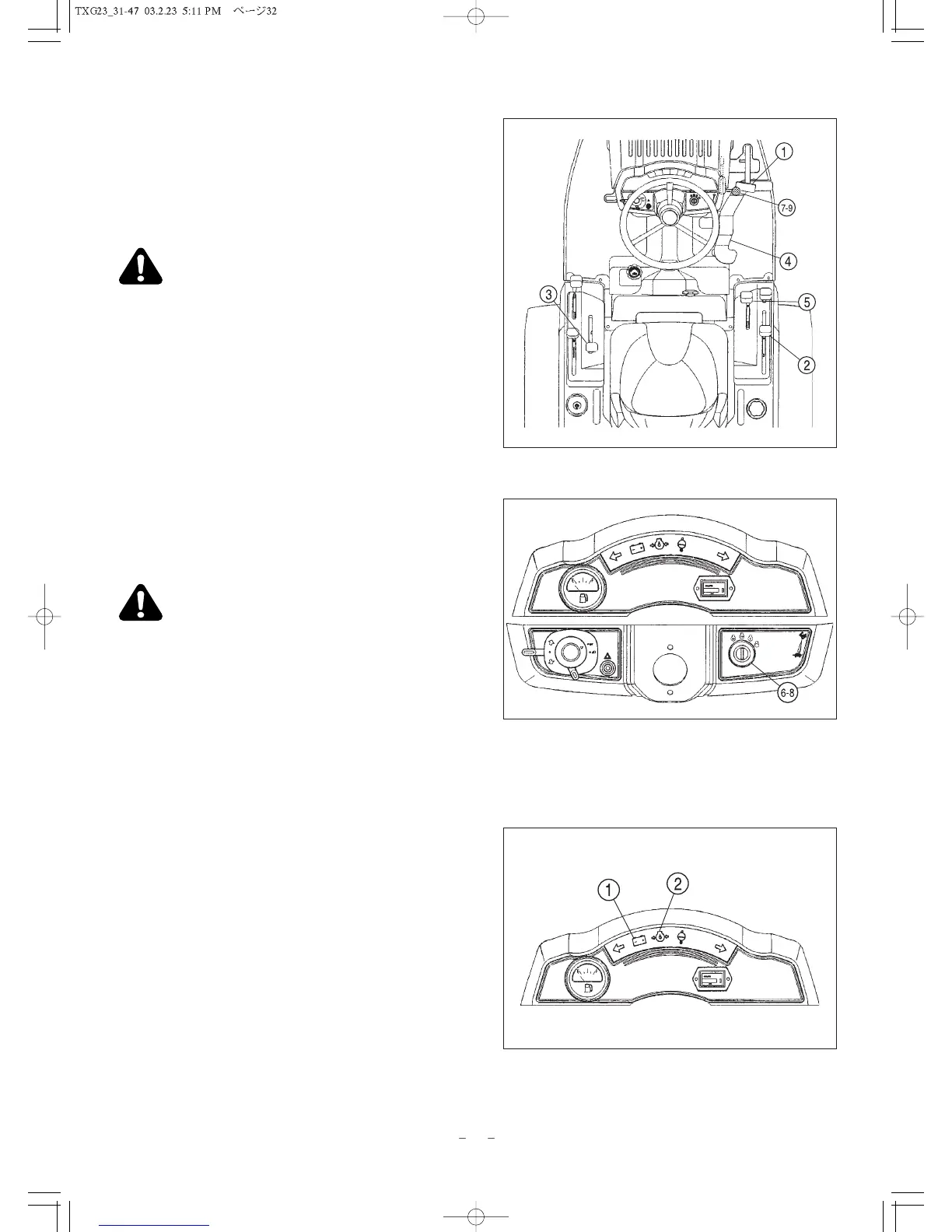 TXG23_31-47 03.2.23 5:11 PM ページ32

1
7-9
4
3
5
2

6-8

1
2

– –