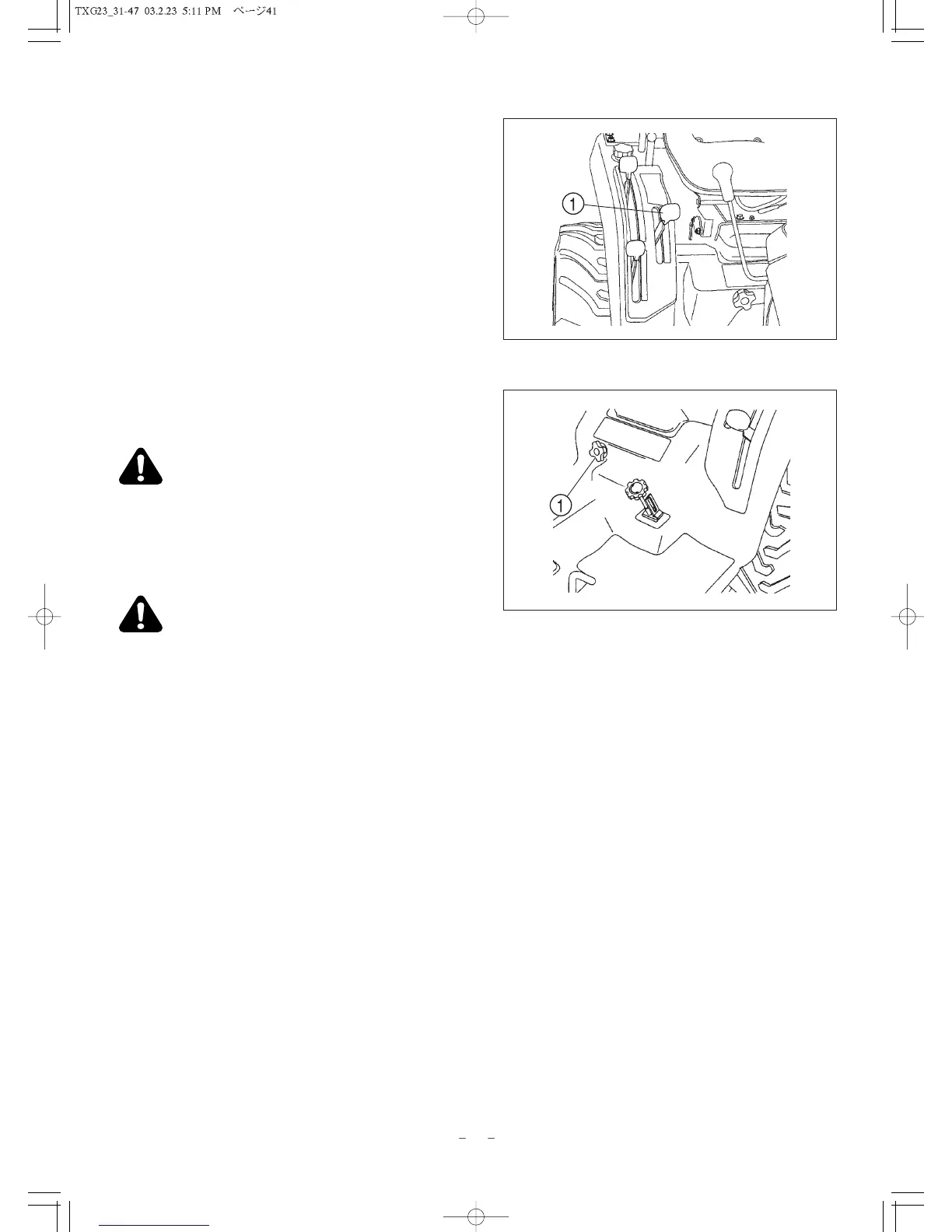 TXG23_31-47 03.2.23 5:11 PM ページ41

1

1

– –