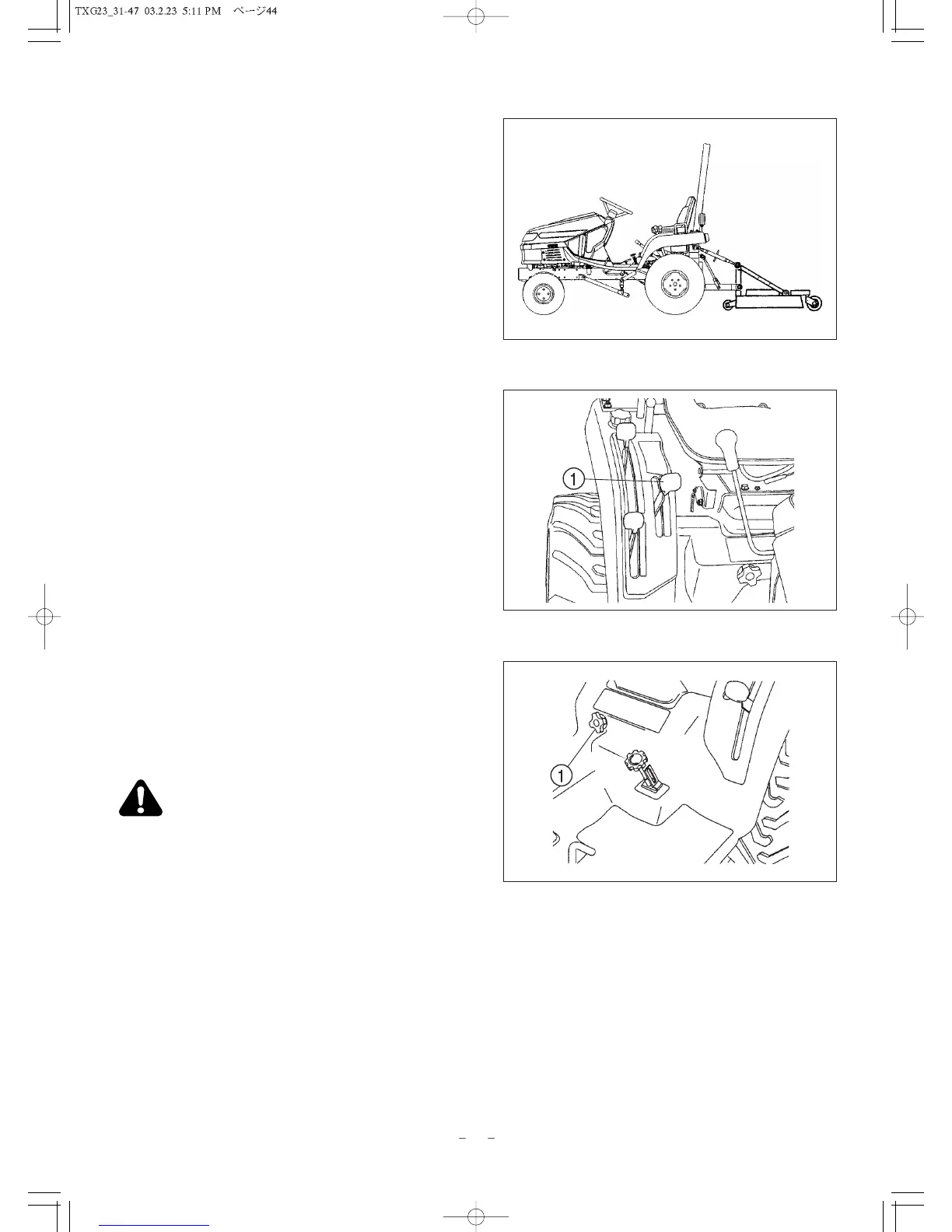 TXG23_31-47 03.2.23 5:11 PM ページ44

1

1

– –