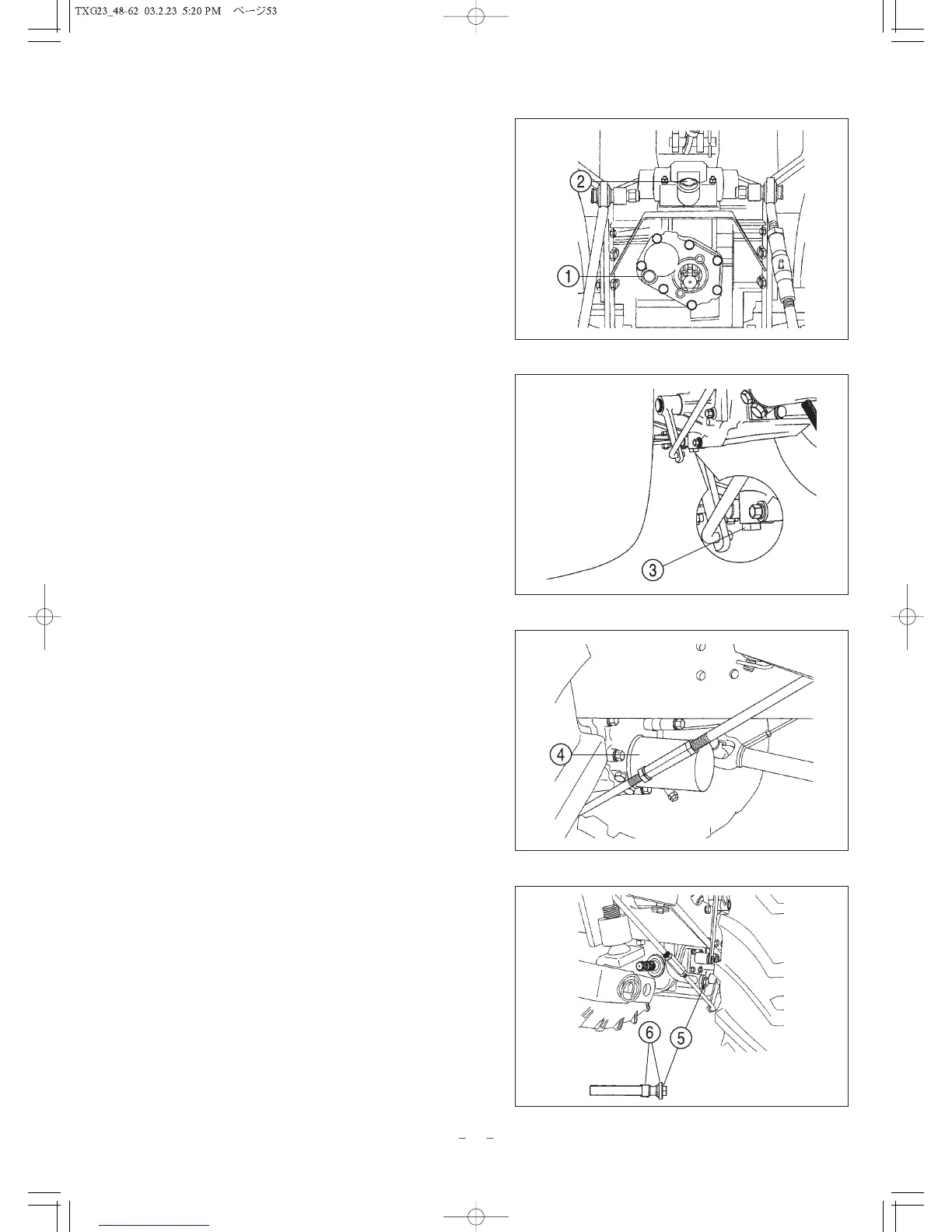 TXG23_48-62 03.2.23 5:20 PM ページ53

2

1

3

4

6

5

– –