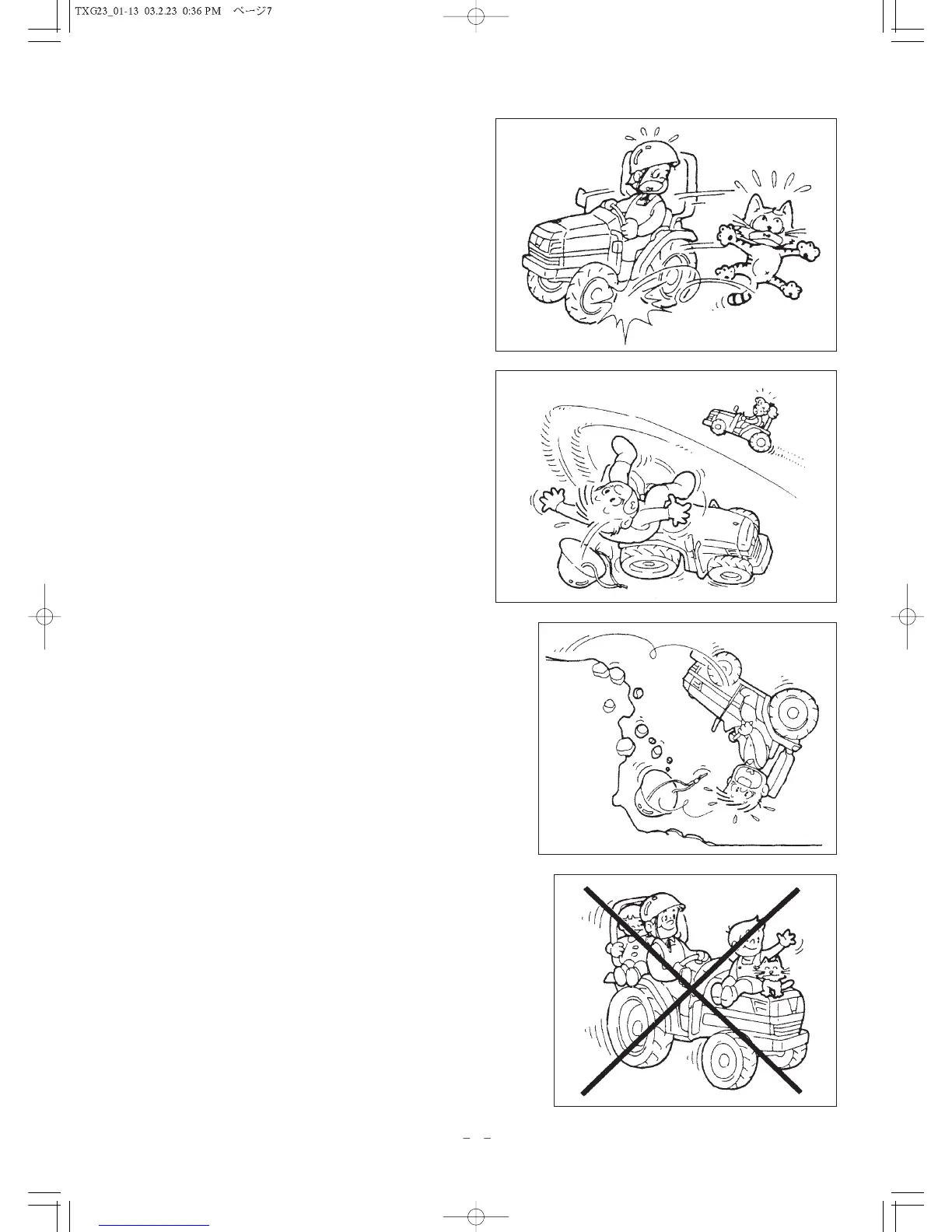 TXG23_01-13 03.2.23 0:36 PM ページ7

– –