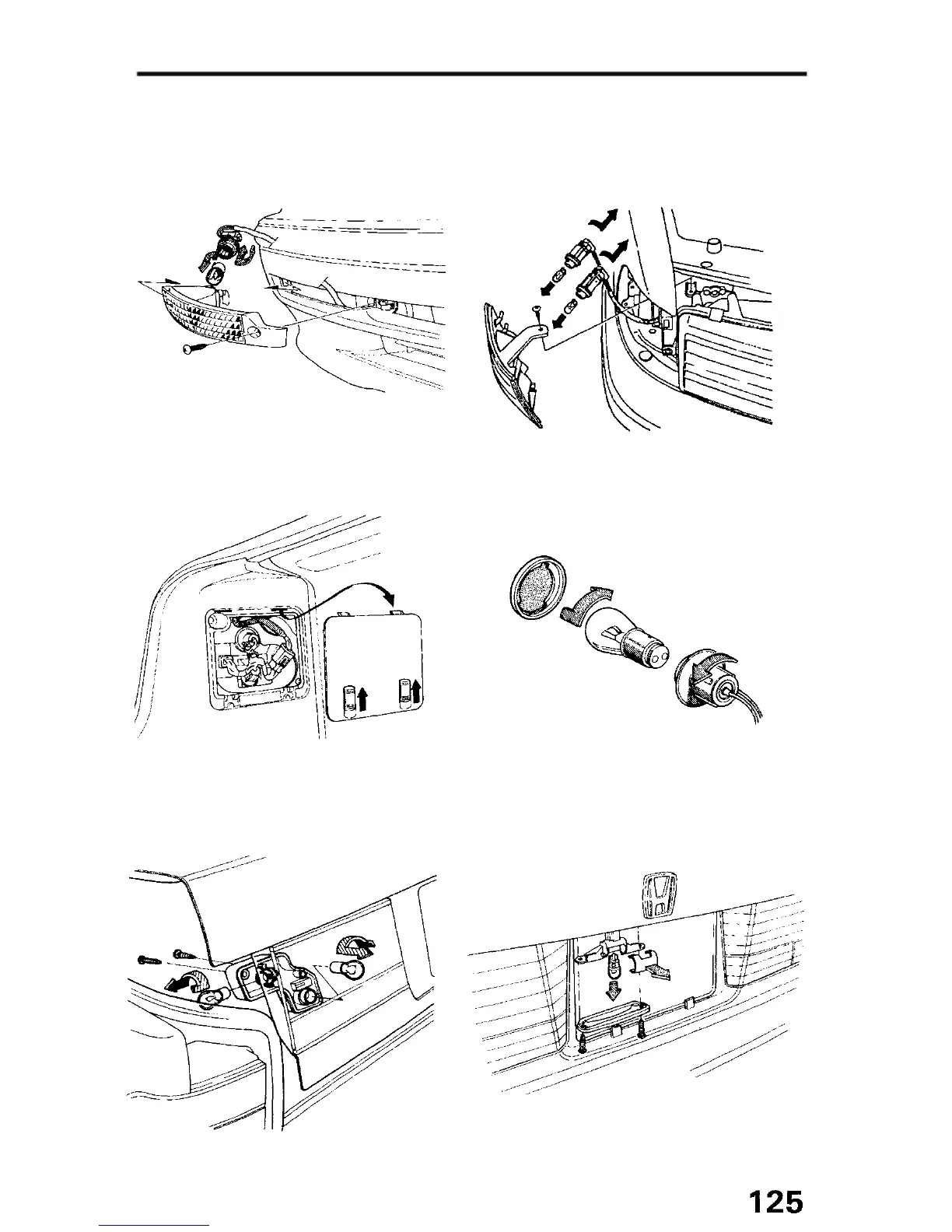 125