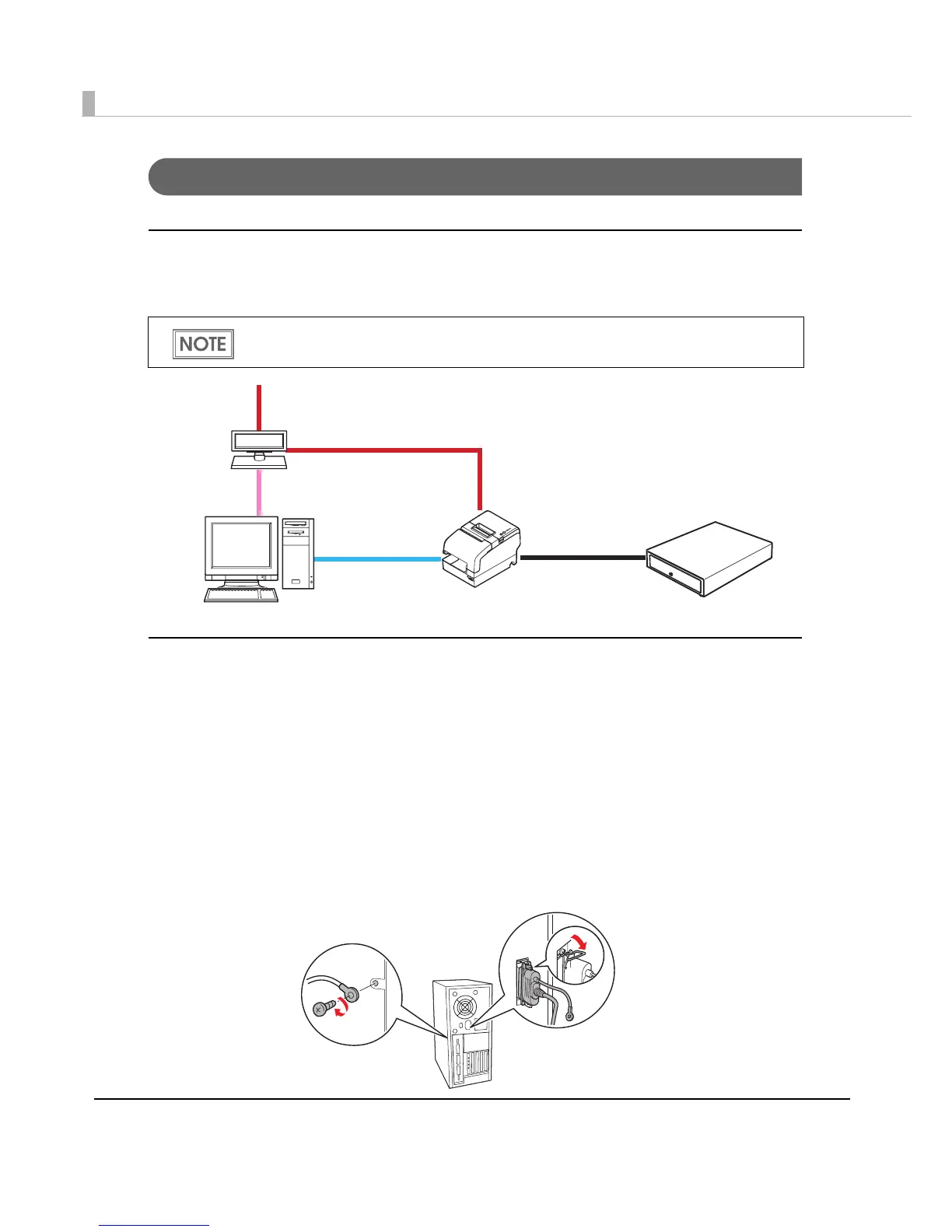 NOTE