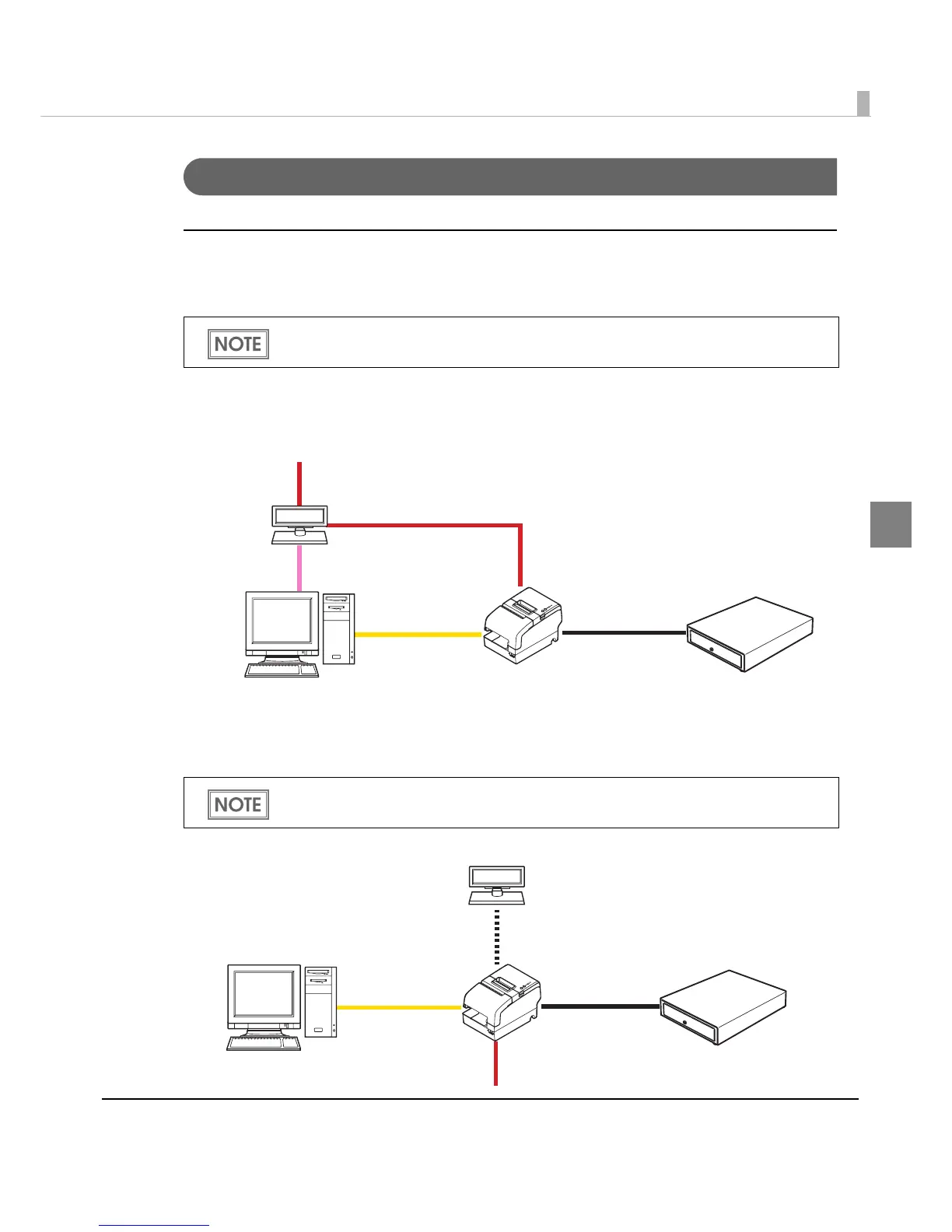 NOTE

NOTE