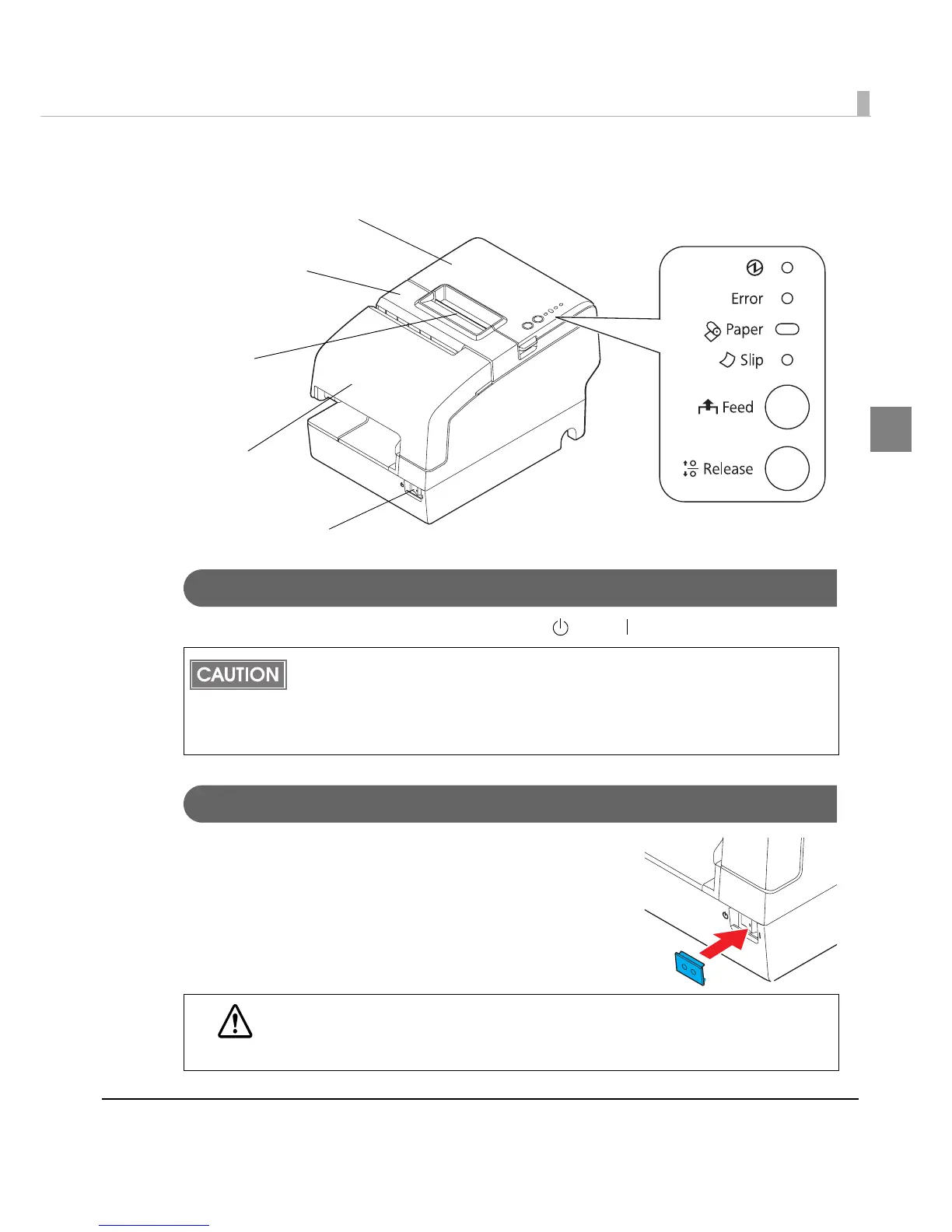 Error

Paper

Slip

Feed

Release

CAUTION