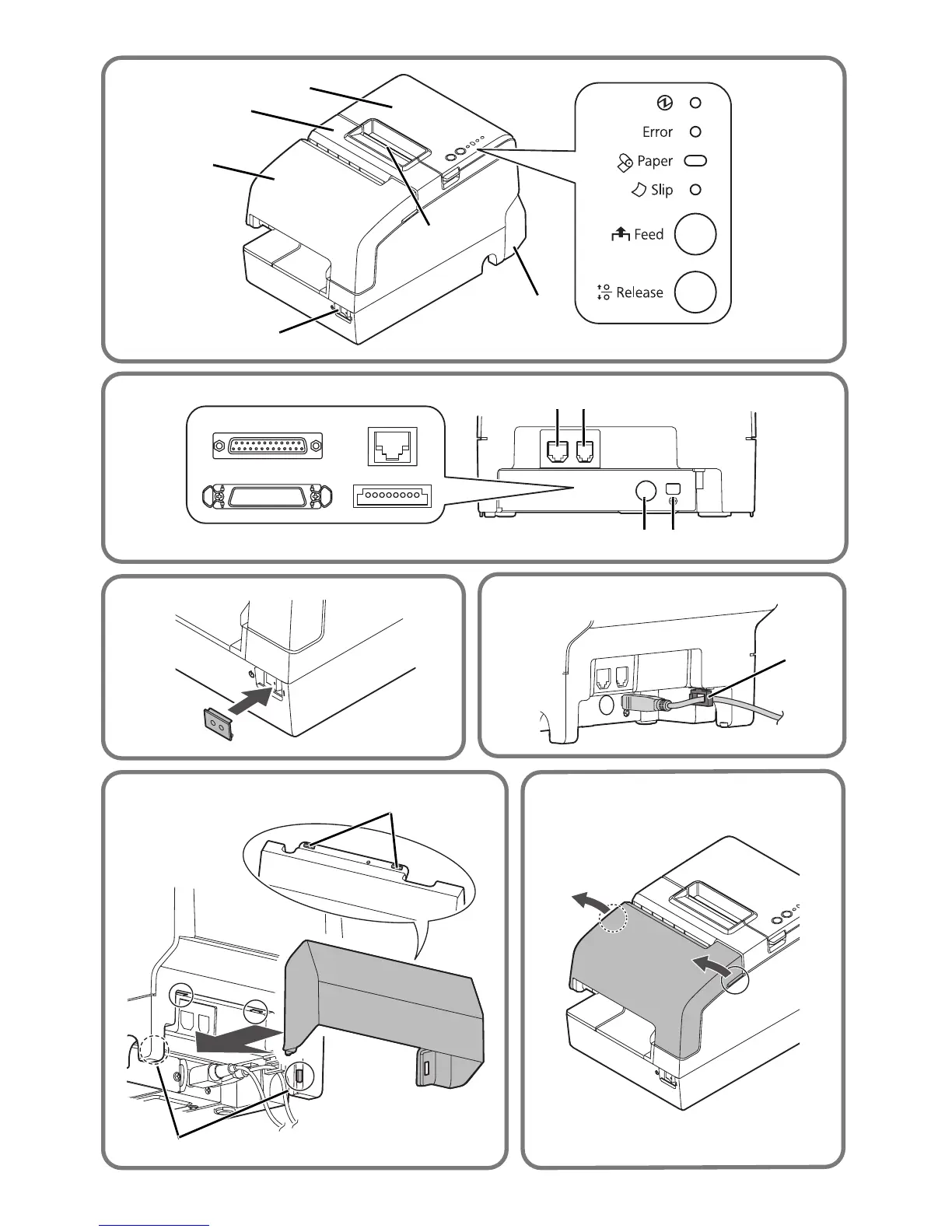 Error

Paper

Slip

Feed

Release