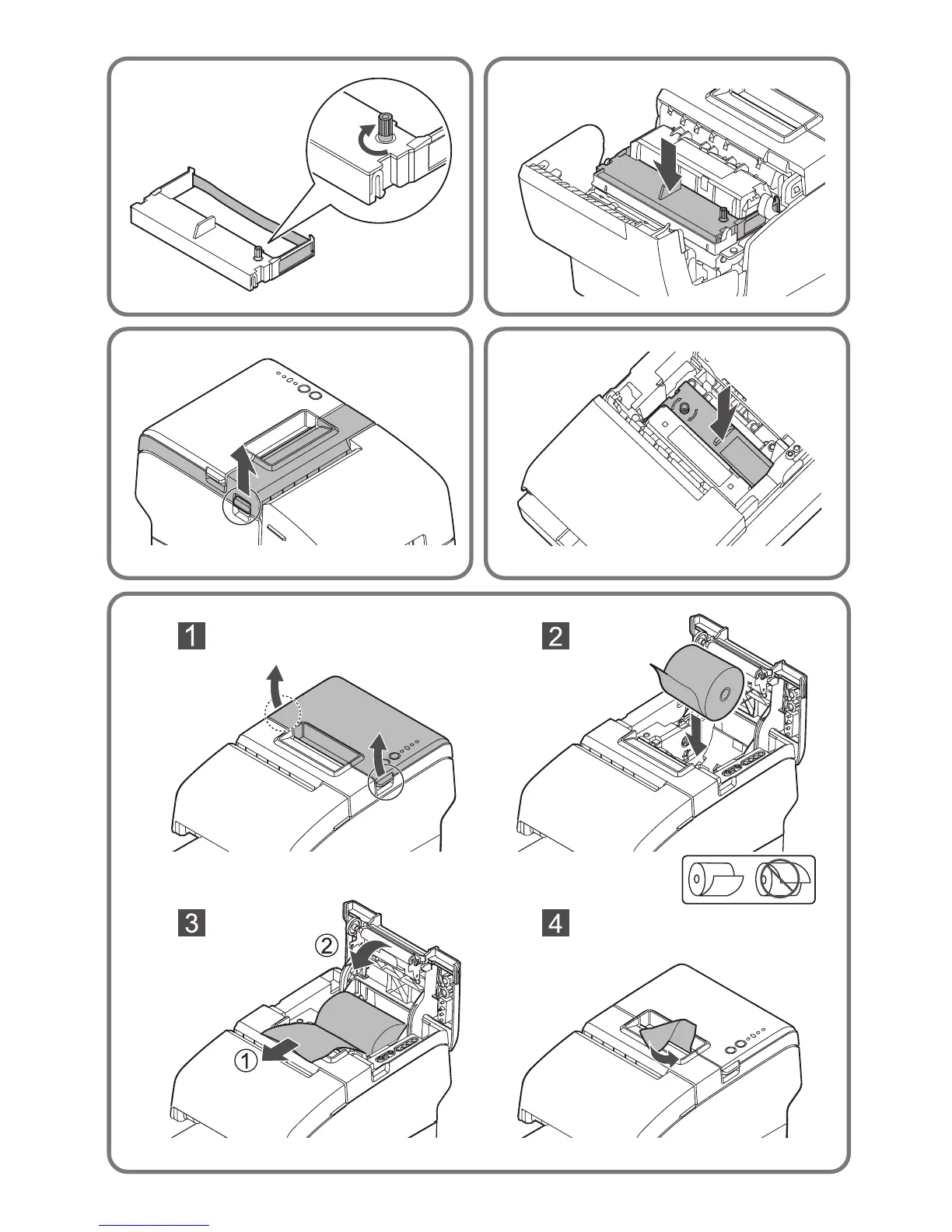 1

2

3

②

①

4