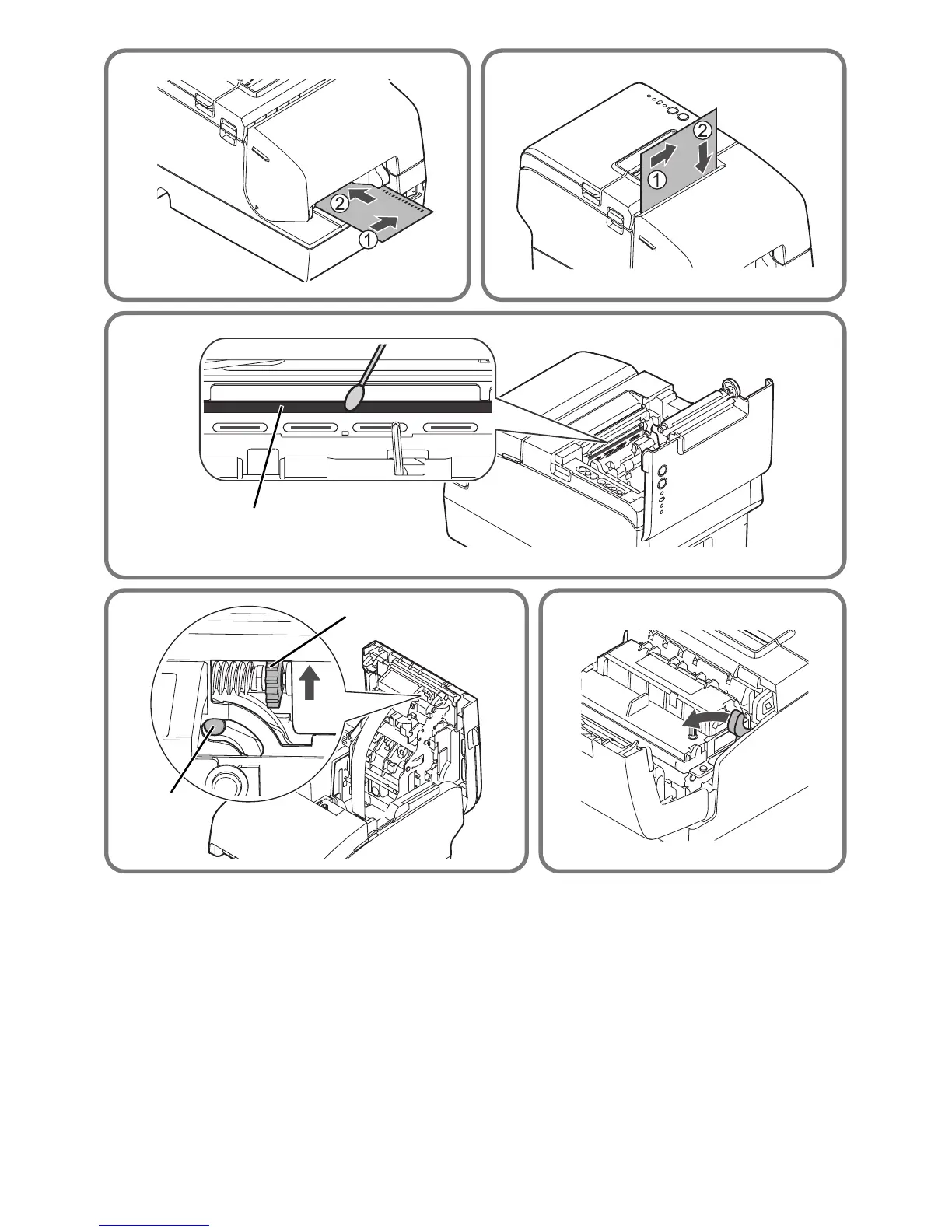 2
1

2
1