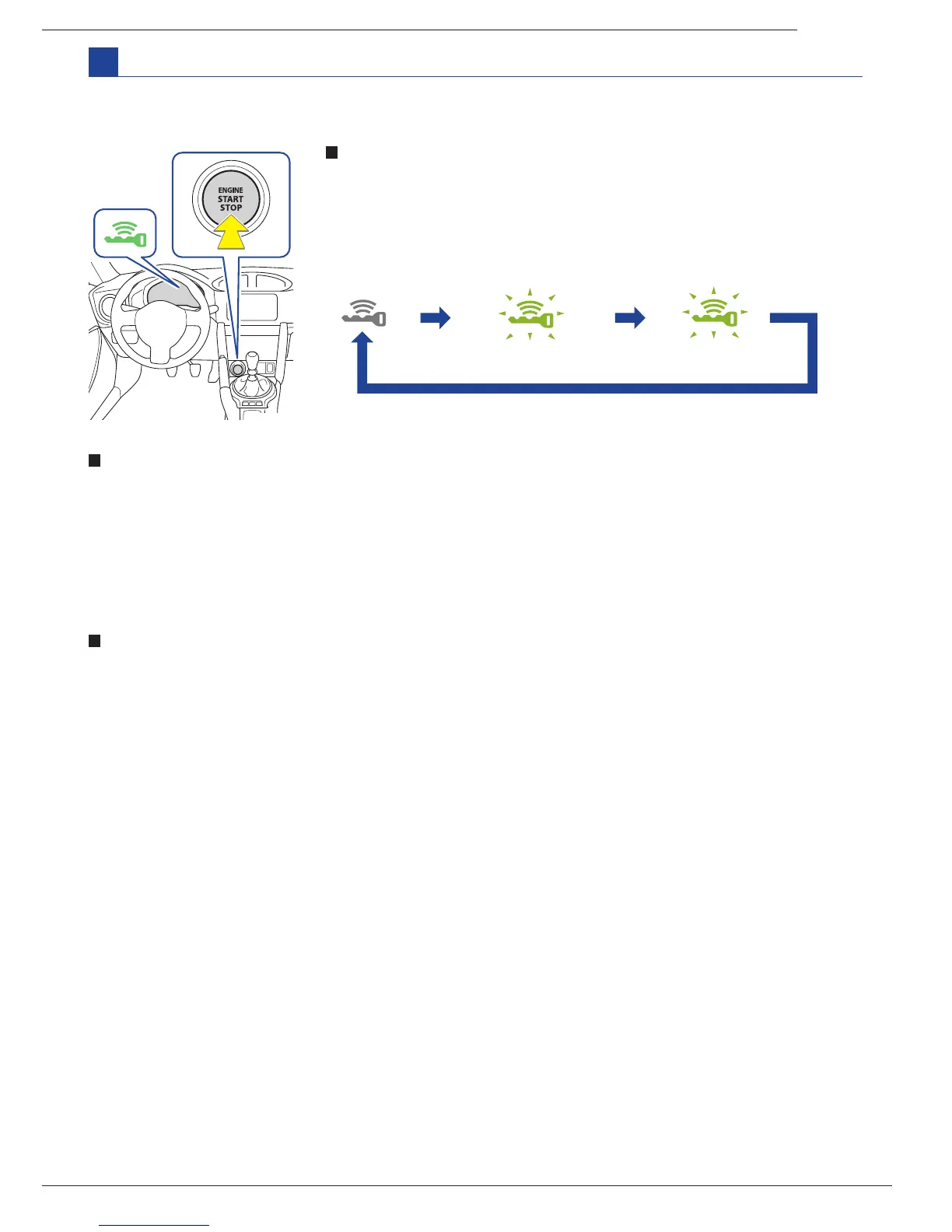 ENGINE
START
STOP