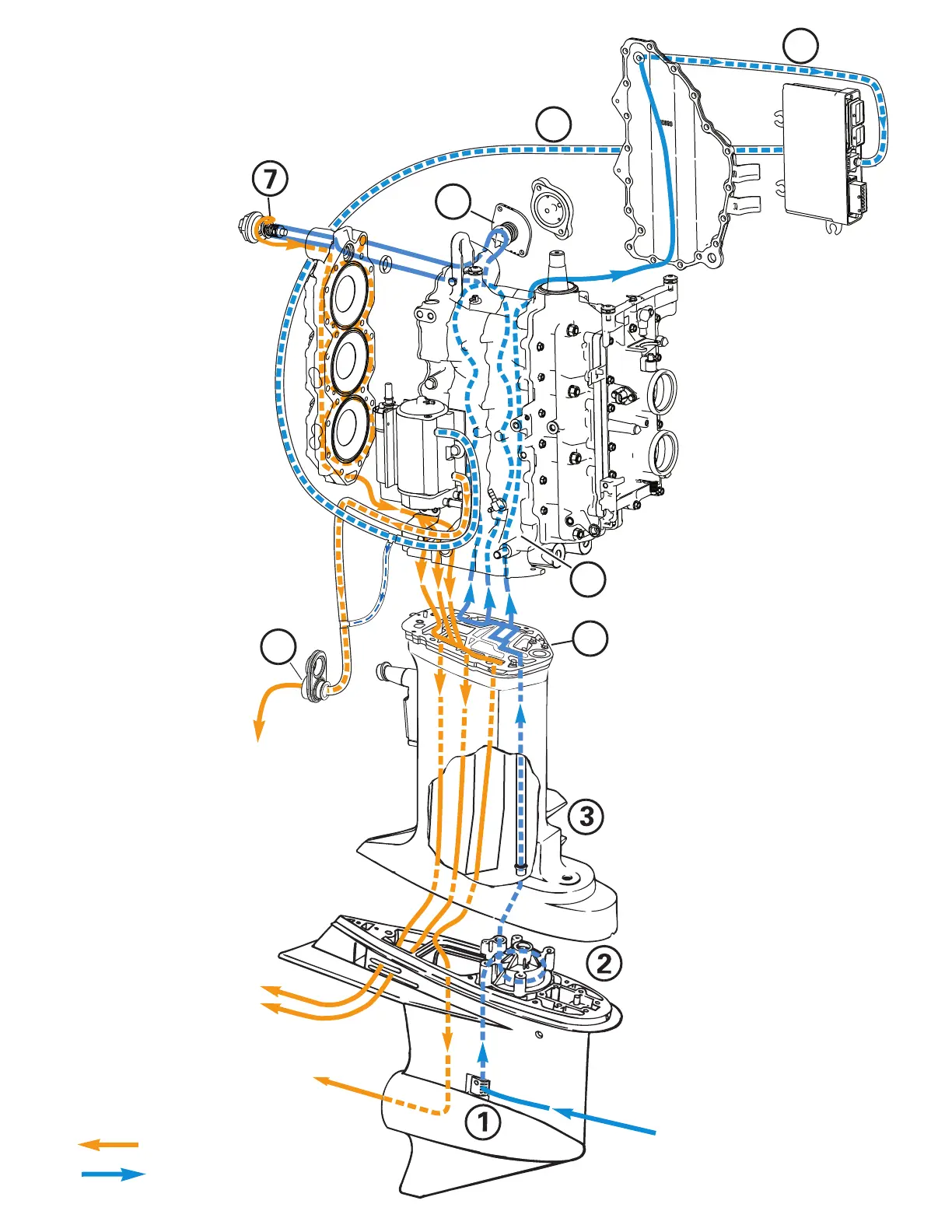 7

3

2

1