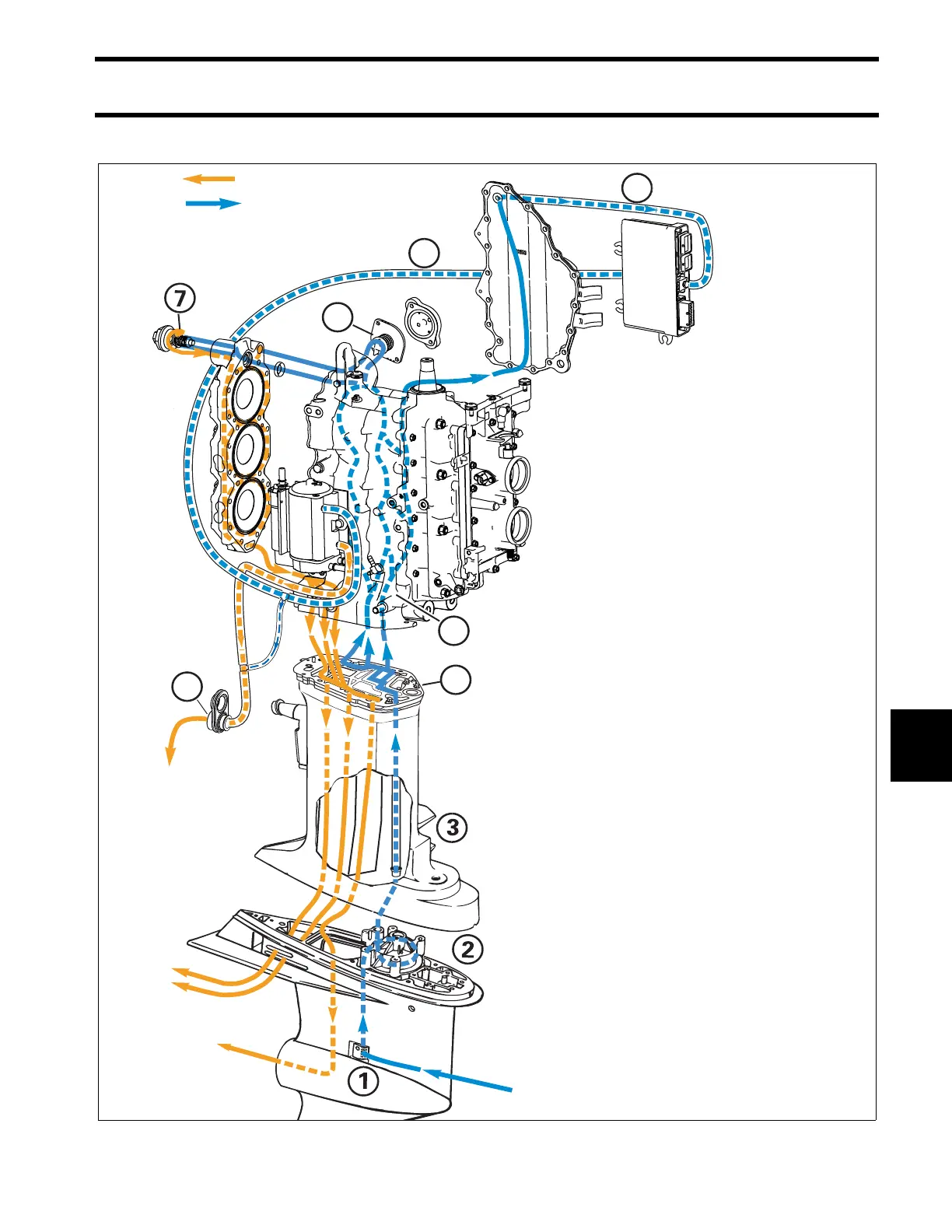 7

3

2

1