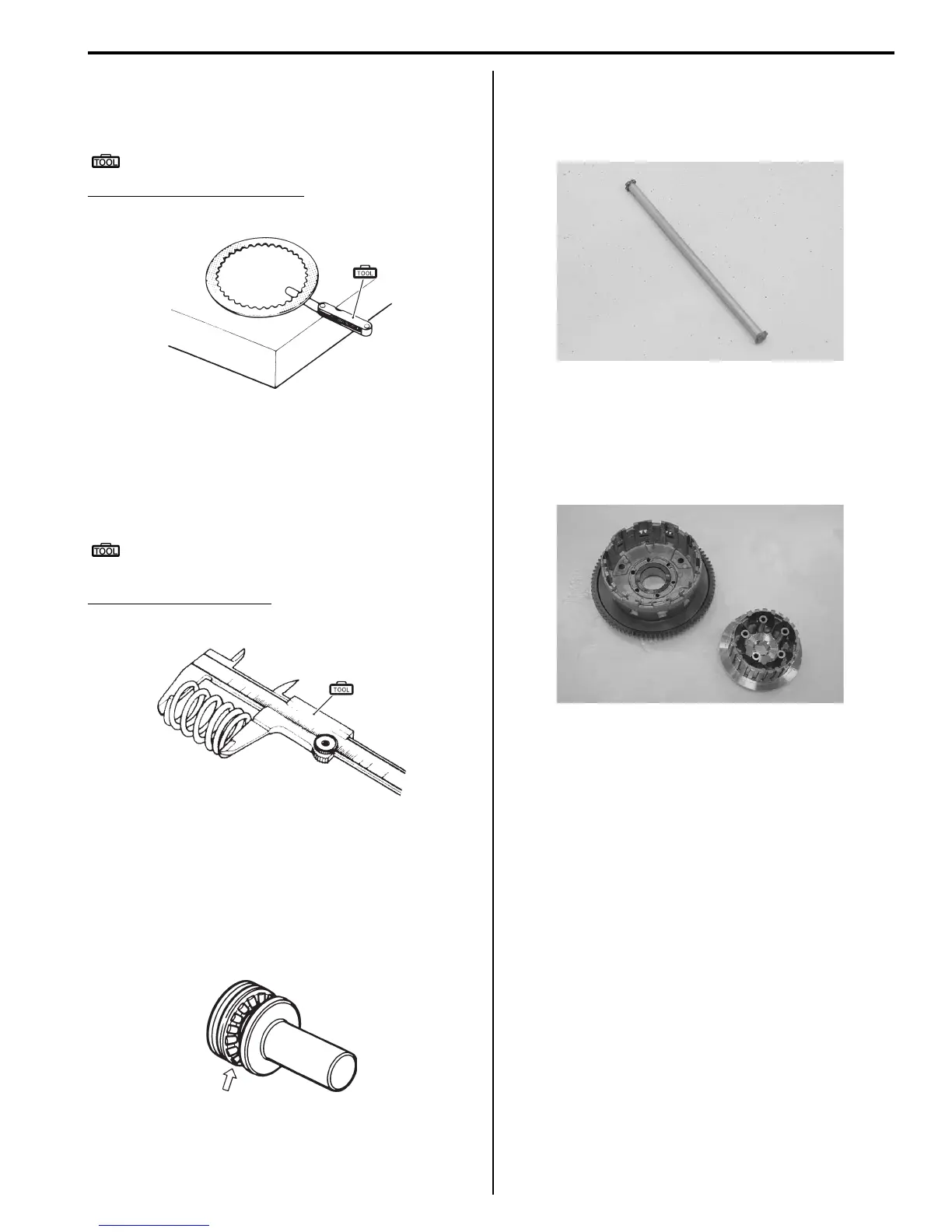 TOOL

TOOL

TOOL

TOOL