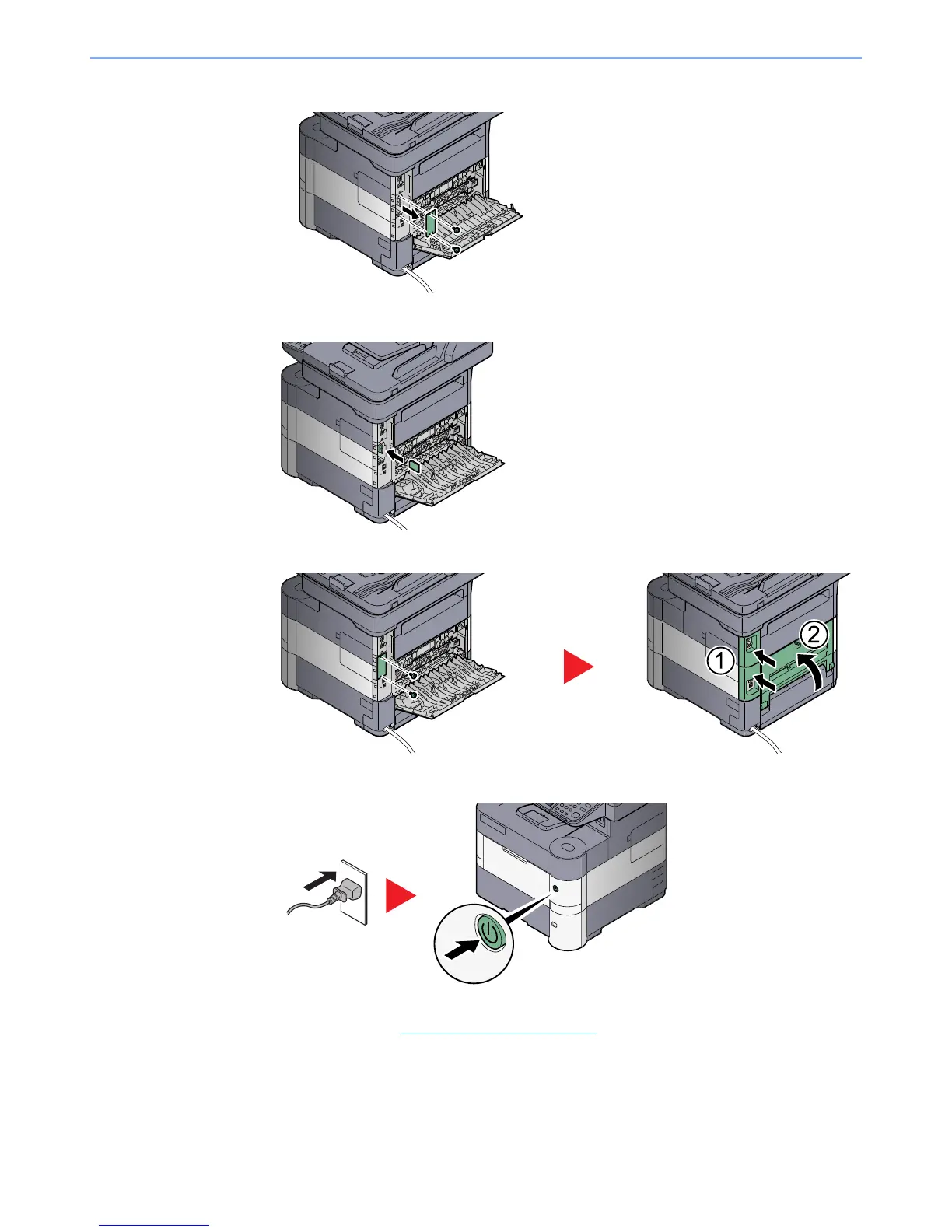 1

2