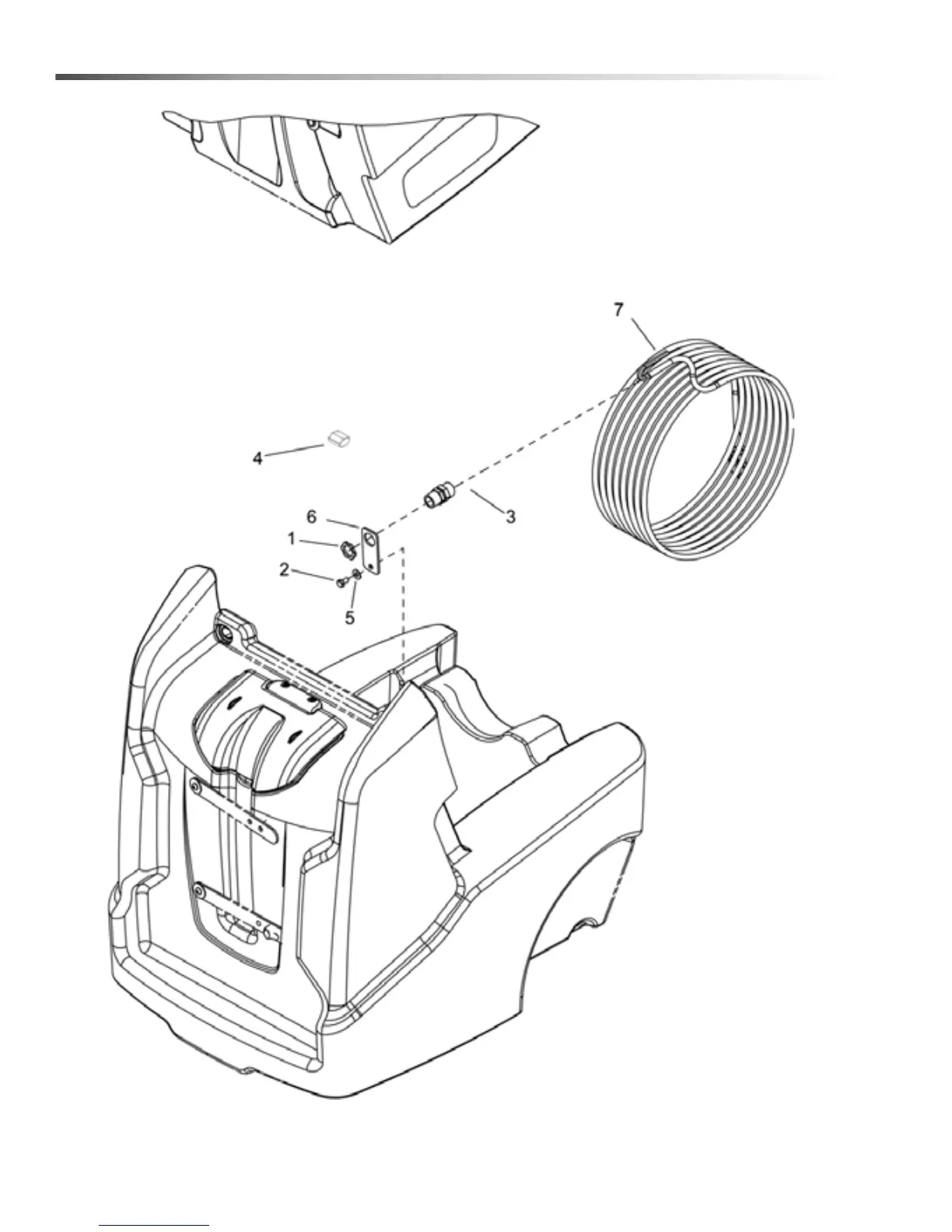 7

4

3

6

1

2

5