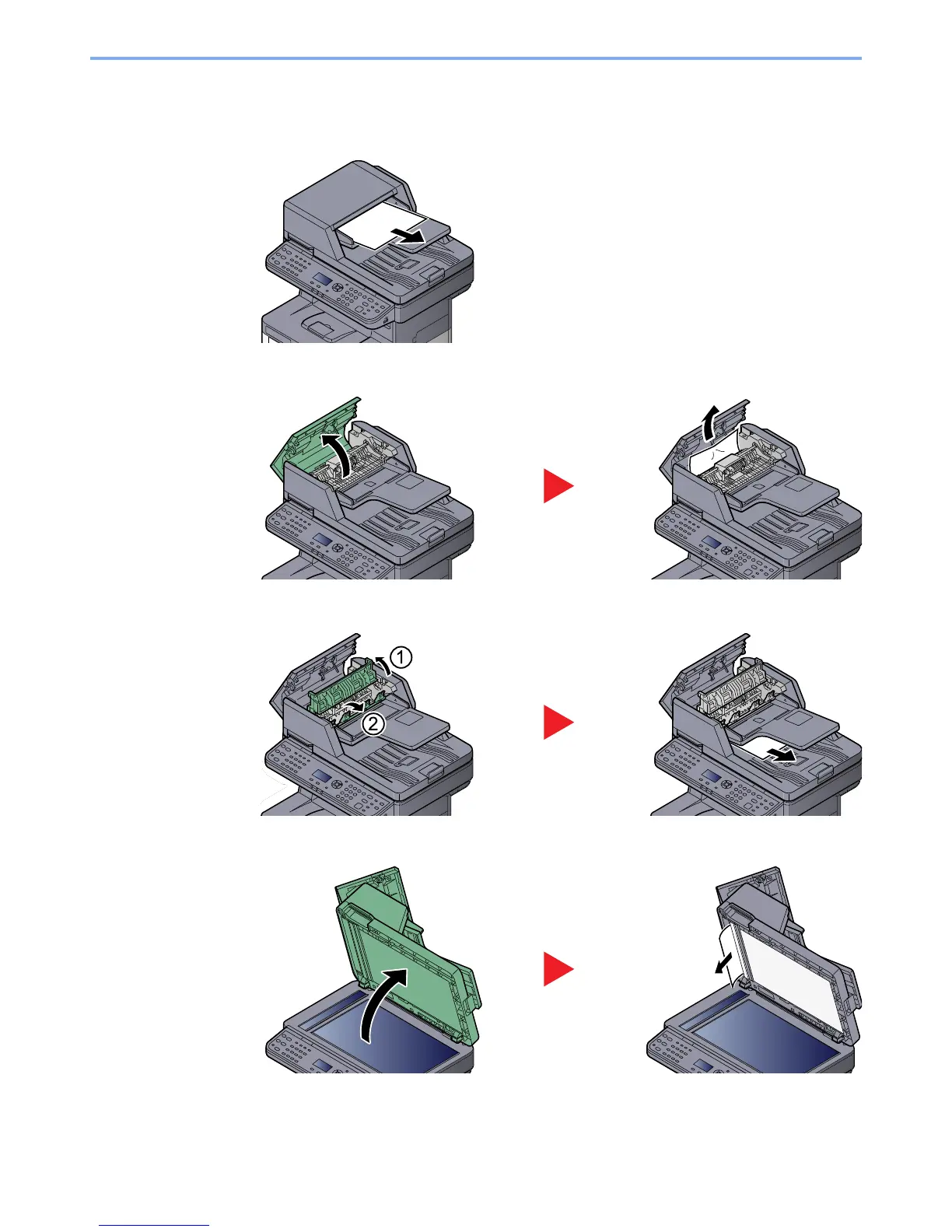 ①
②