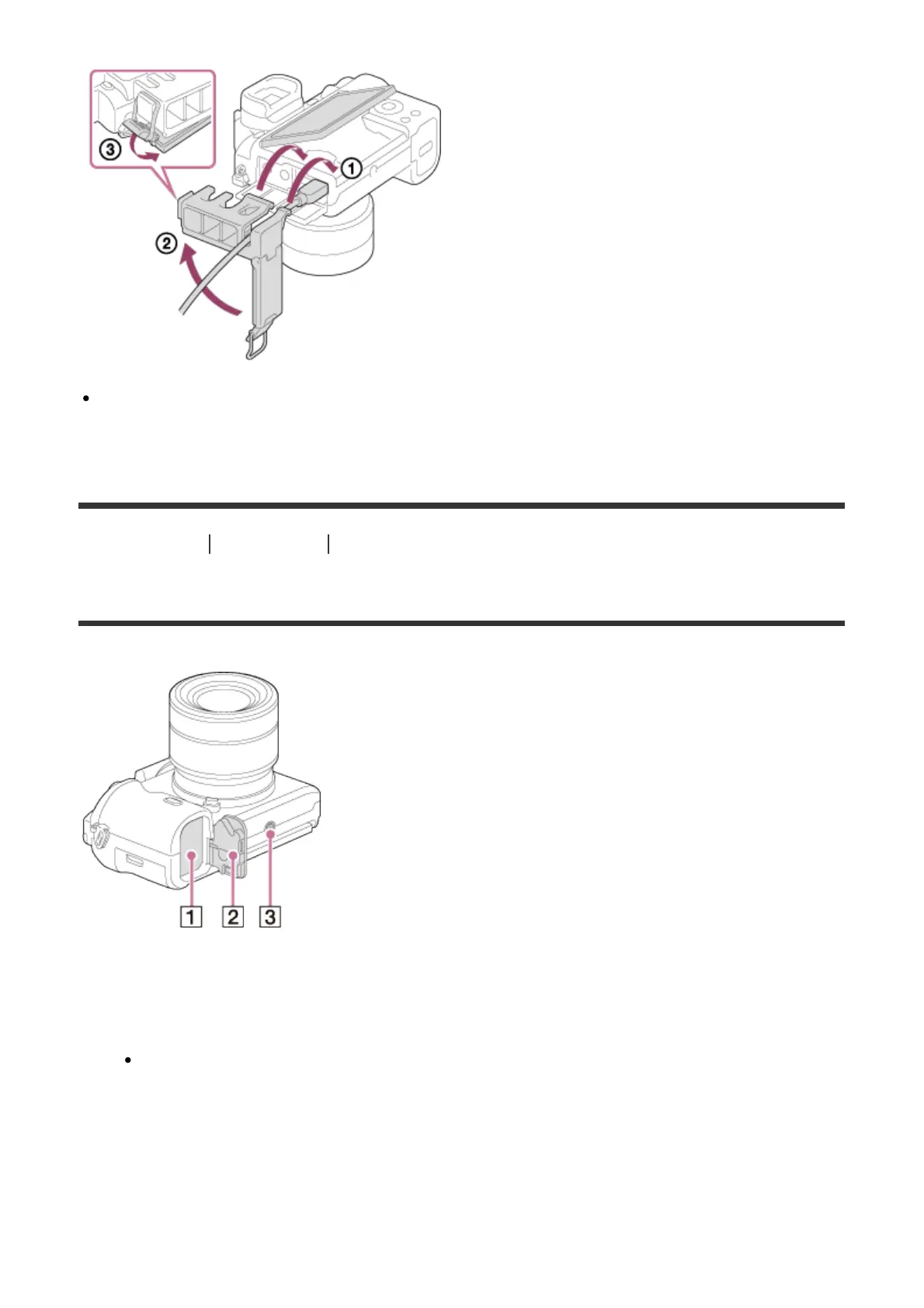 ③

①

②

1 2 3