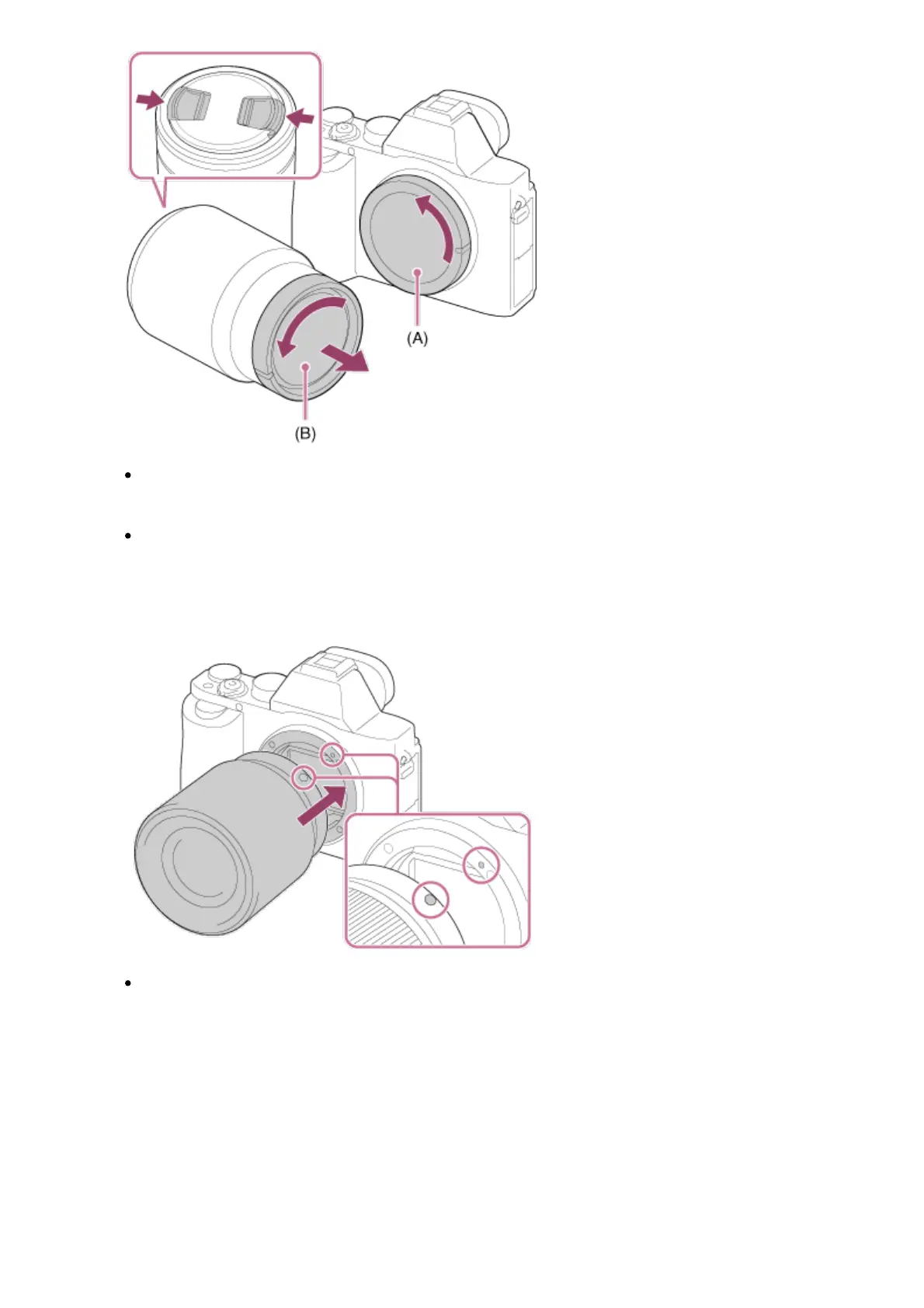 (A)

(B)