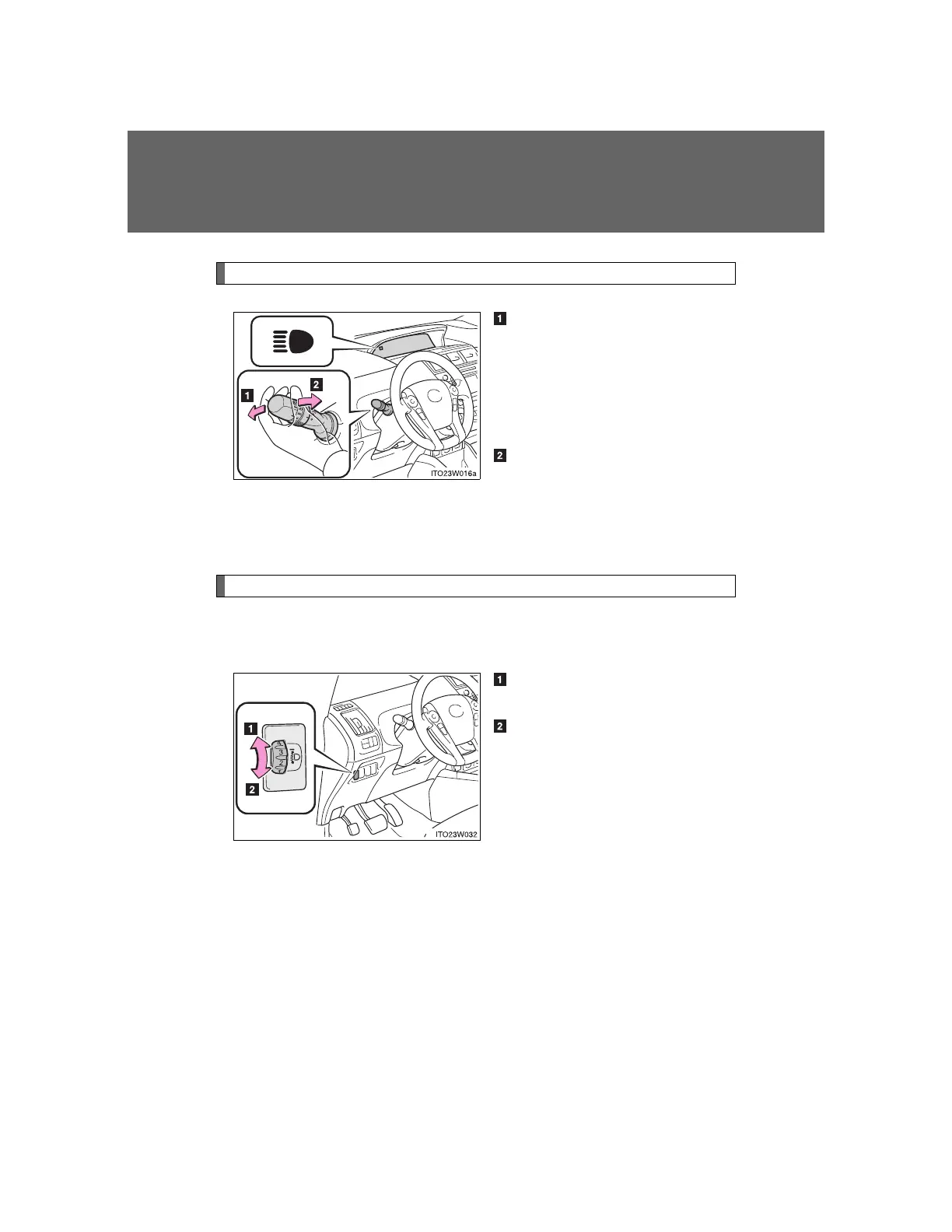 1

2

ITO23W016a

1

2

1

2

ITO23W032

1

2