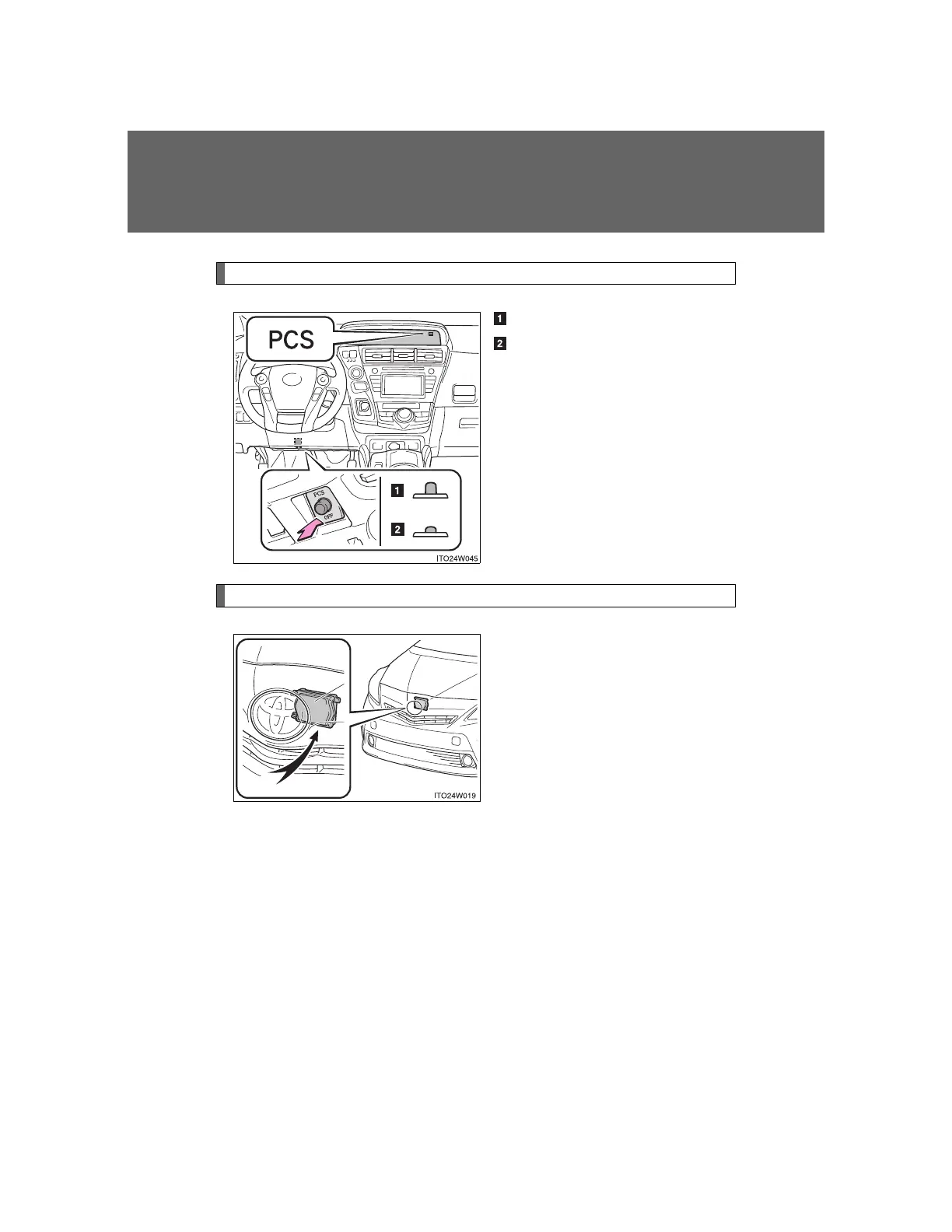 1

2

PCS

PCS

OFF

1

2

ITO24W045

ITO24W019