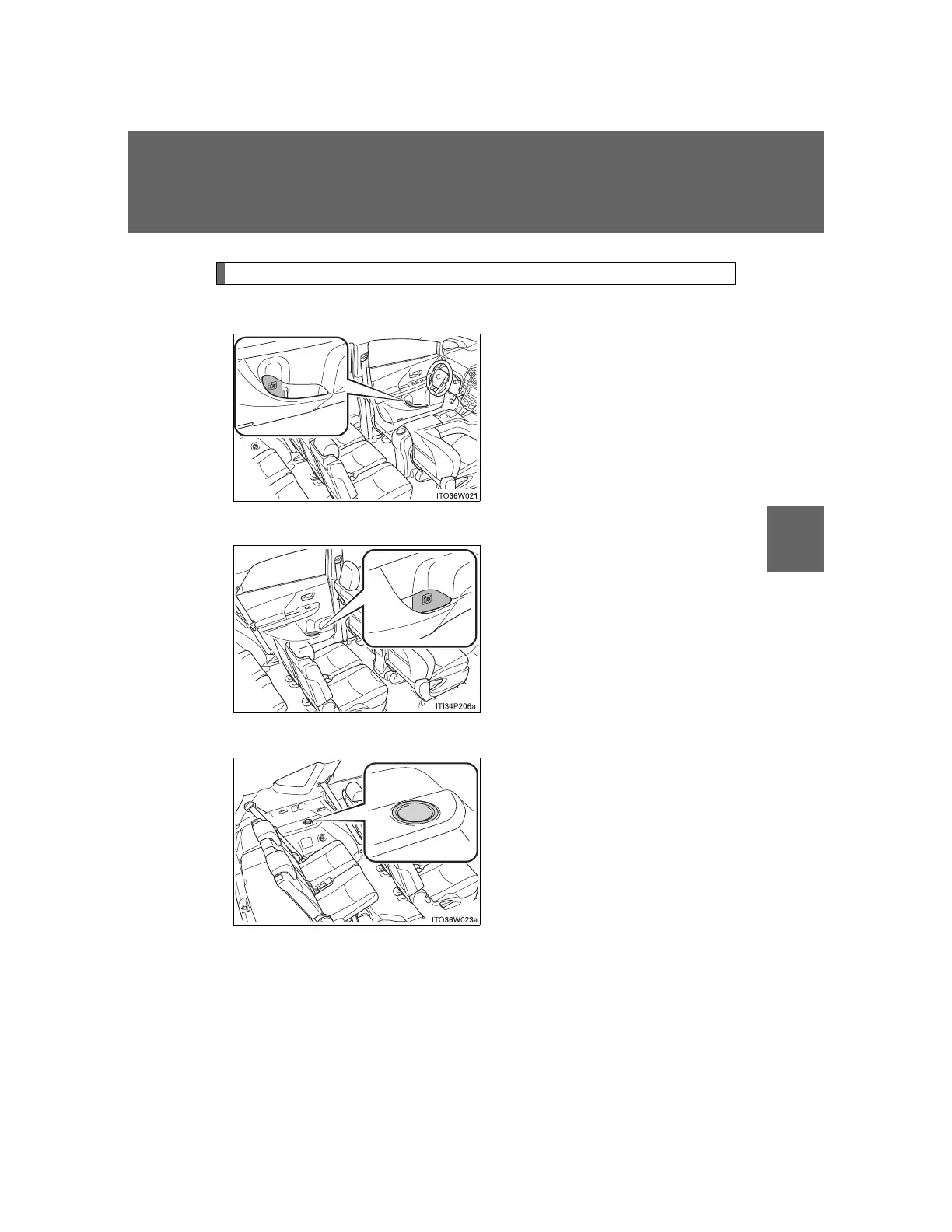 ITO36W021

ITI34P206a

ITO36W023a