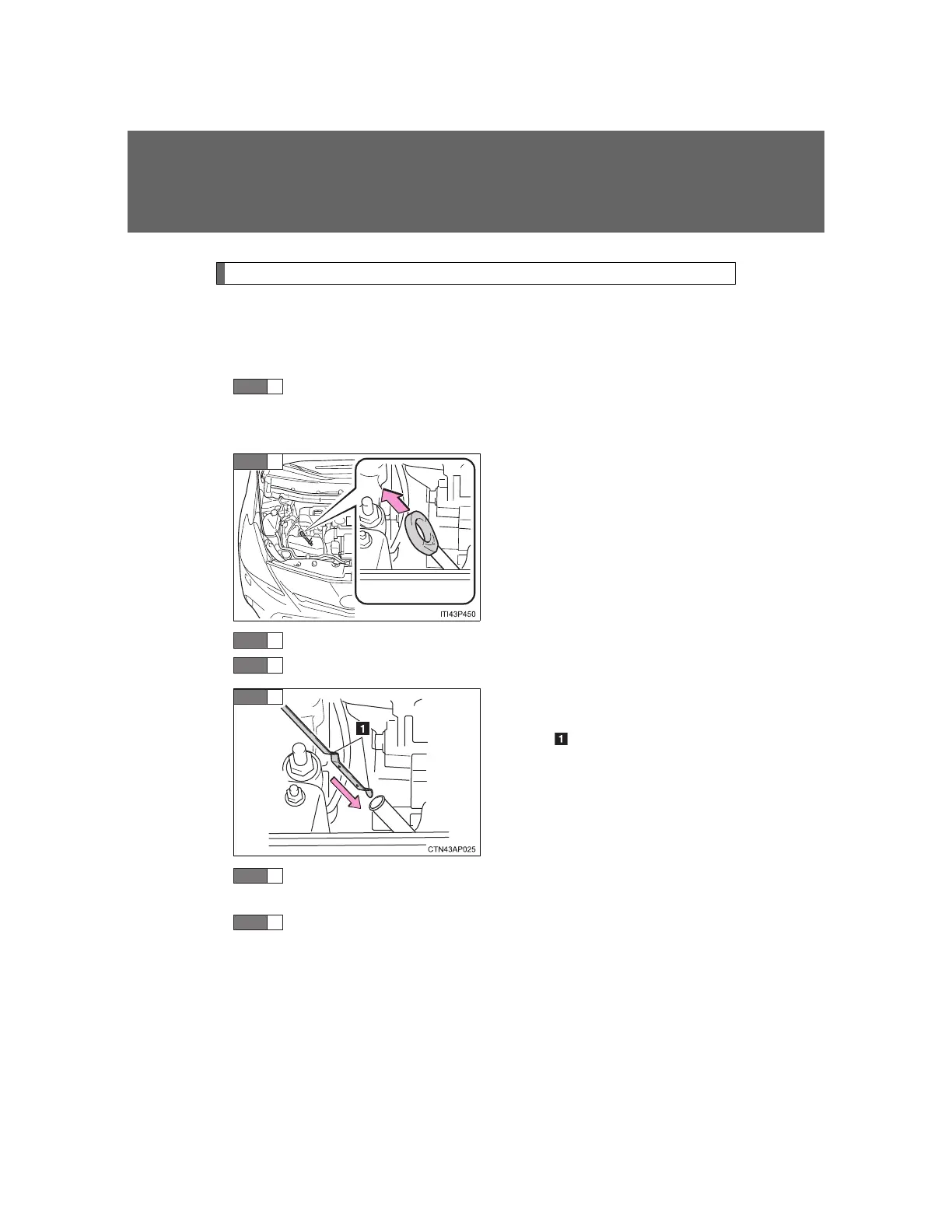 ITI43P450

1

1

CTN43AP025