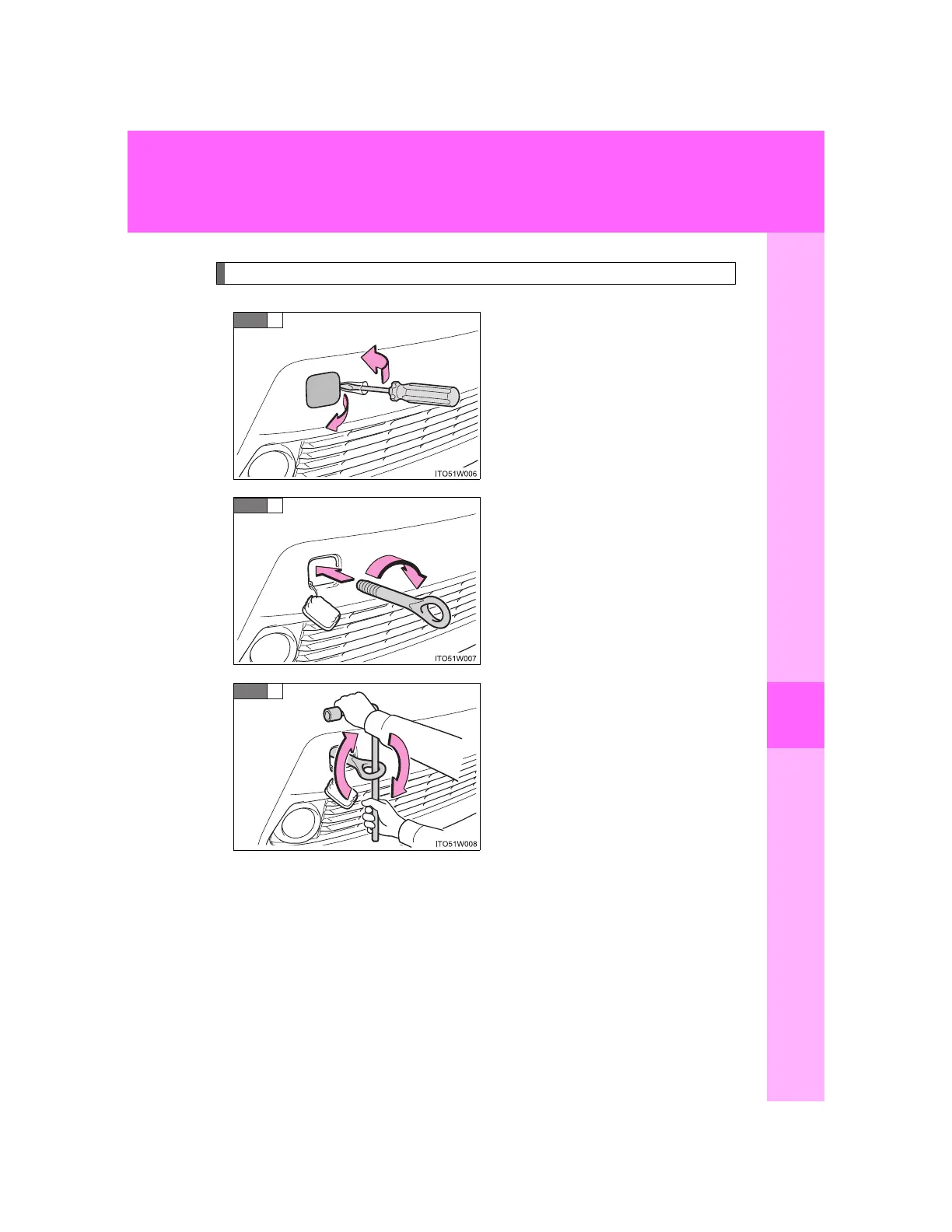 ITO51W006

ITO51W007

ITO51W008