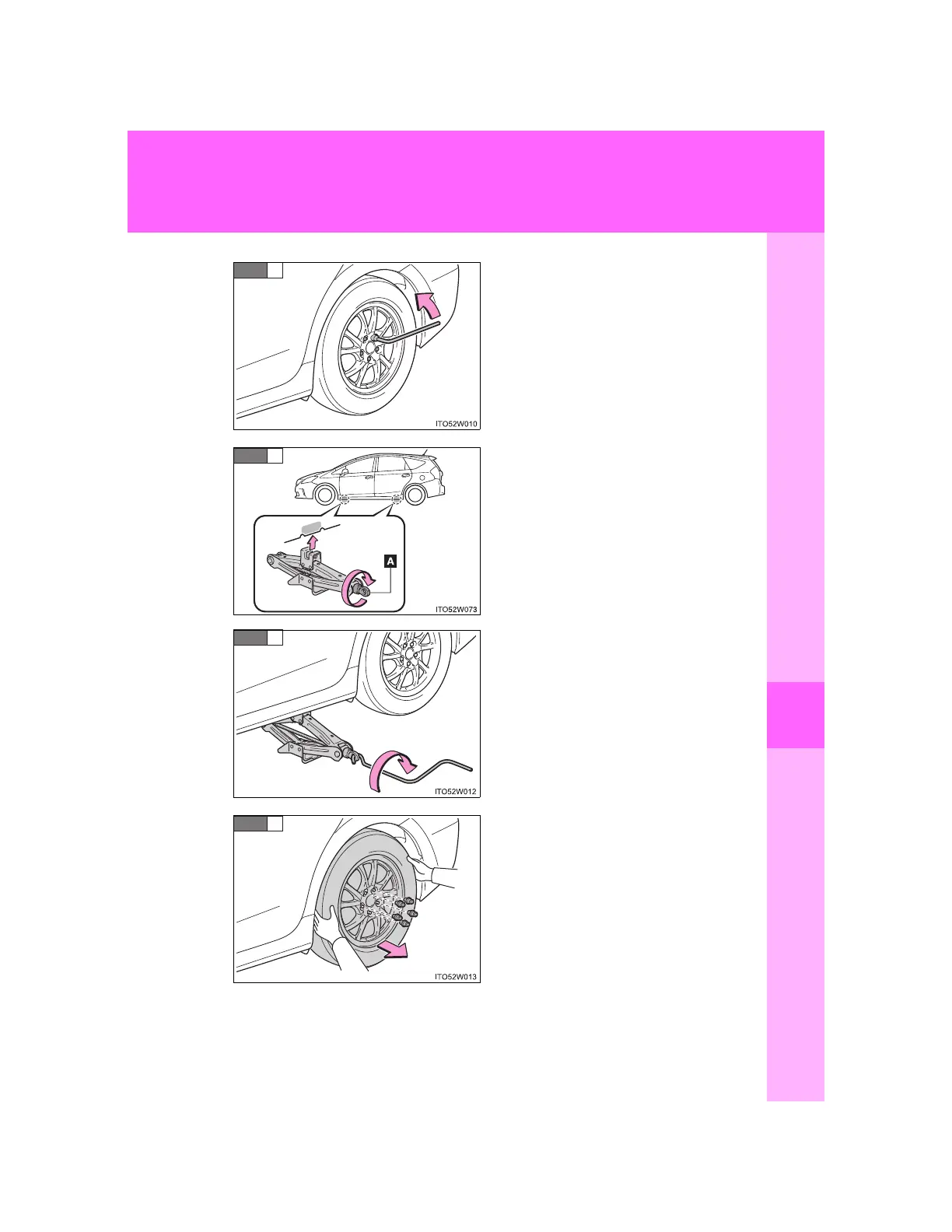 ITO52W010

A

ITO52W073

ITO52W012

ITO52W013