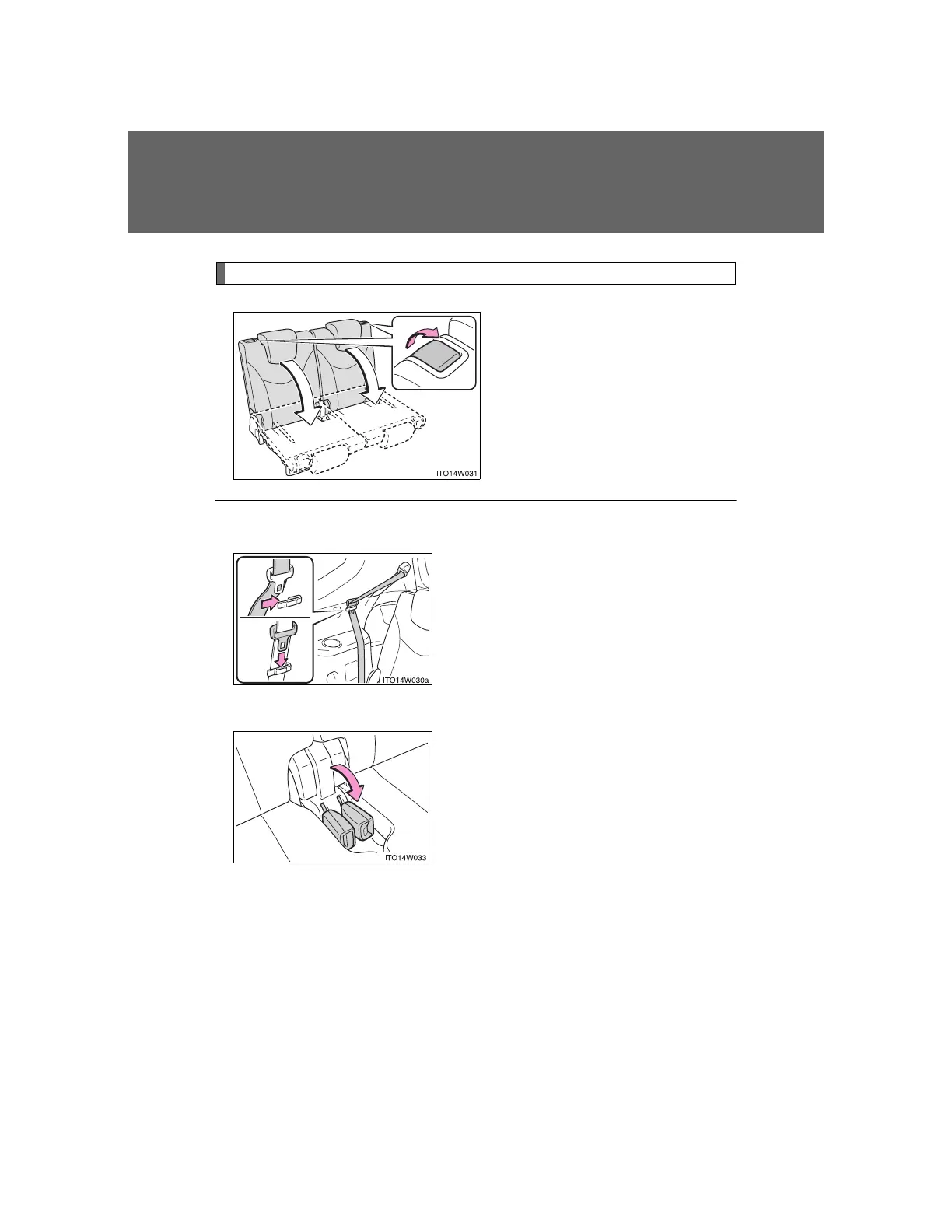 ITO14W031

ITO14W030a

ITO14W033