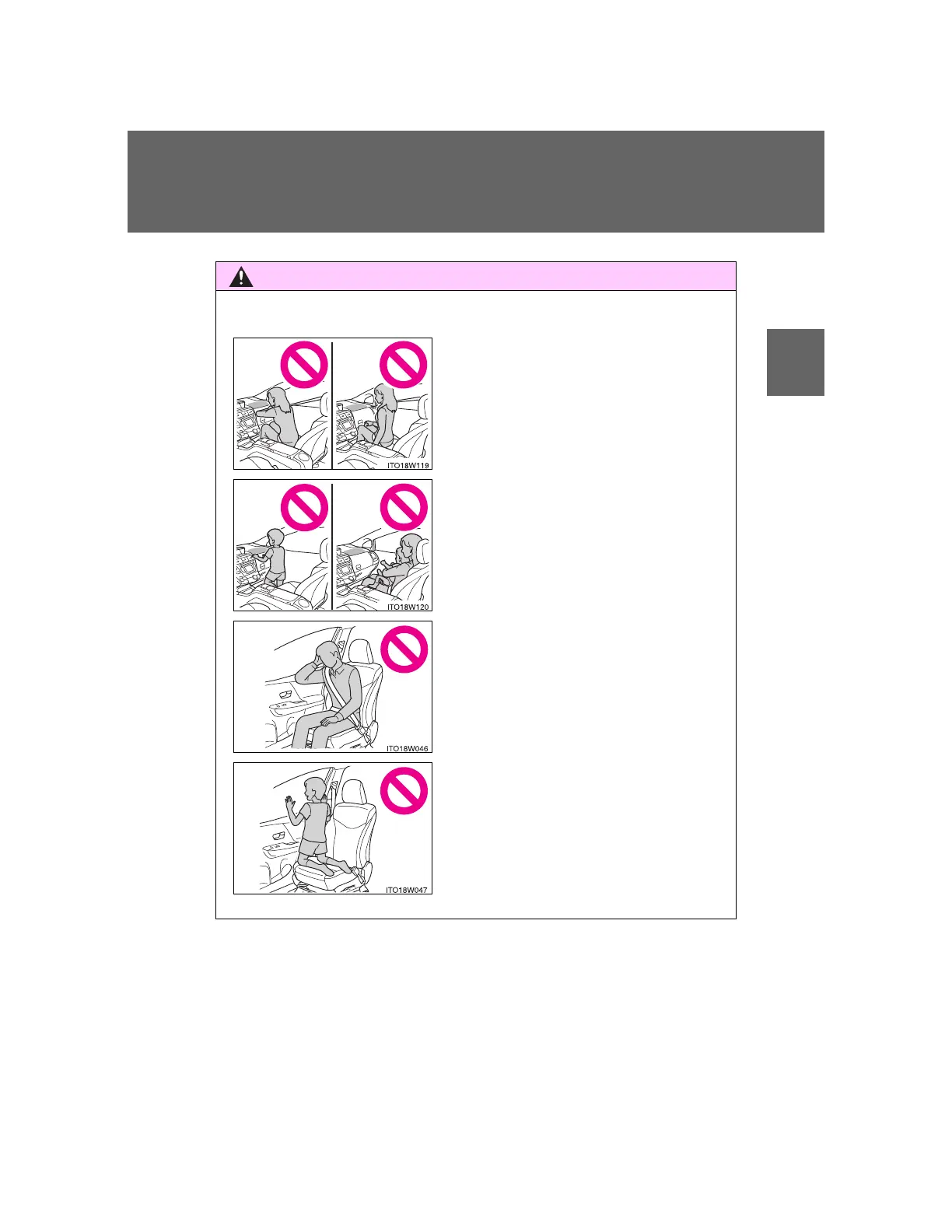 ITO18W119

ITO18W120

ITO18W046

ITO18W047