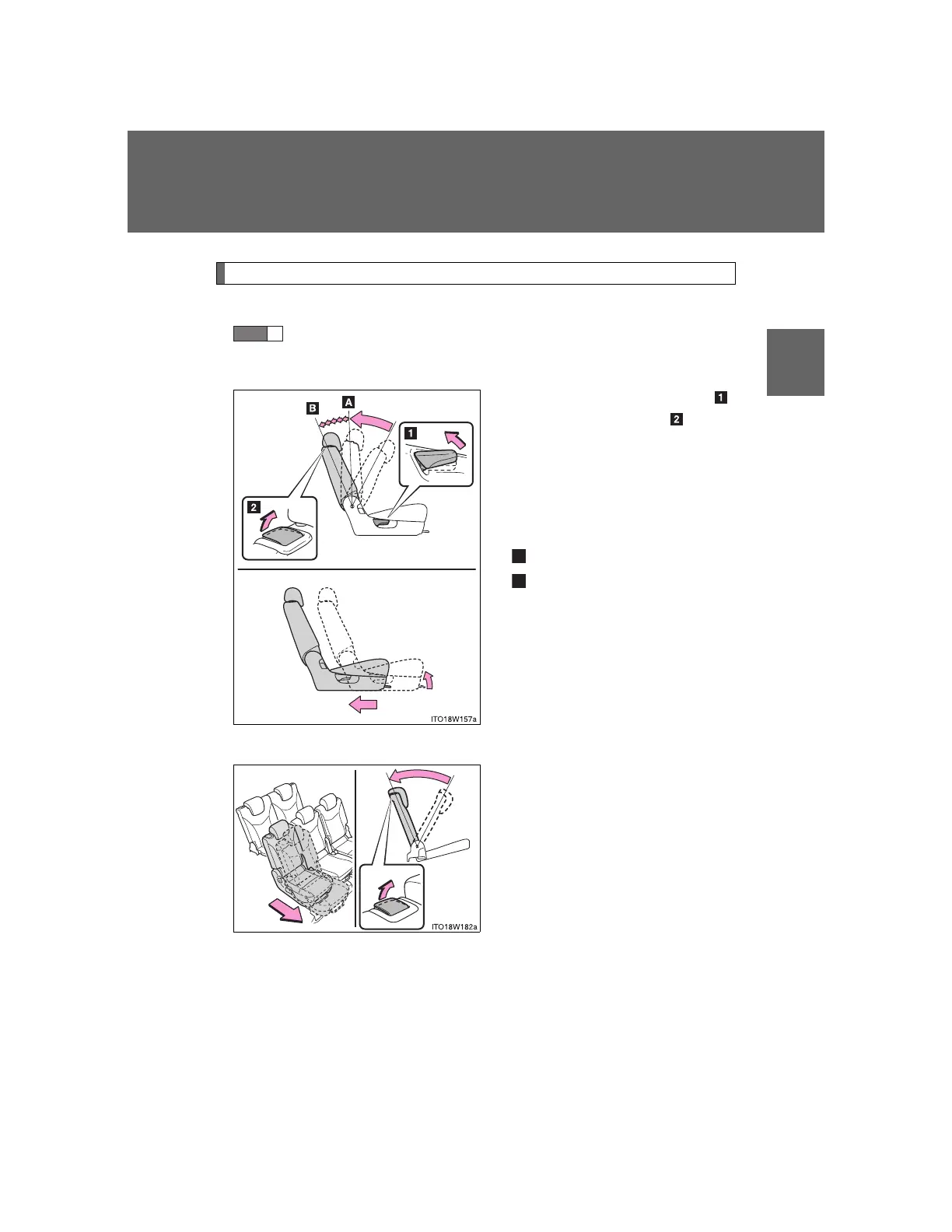 B

A

1

2

ITO18W157a

1

2

ITO18W182a