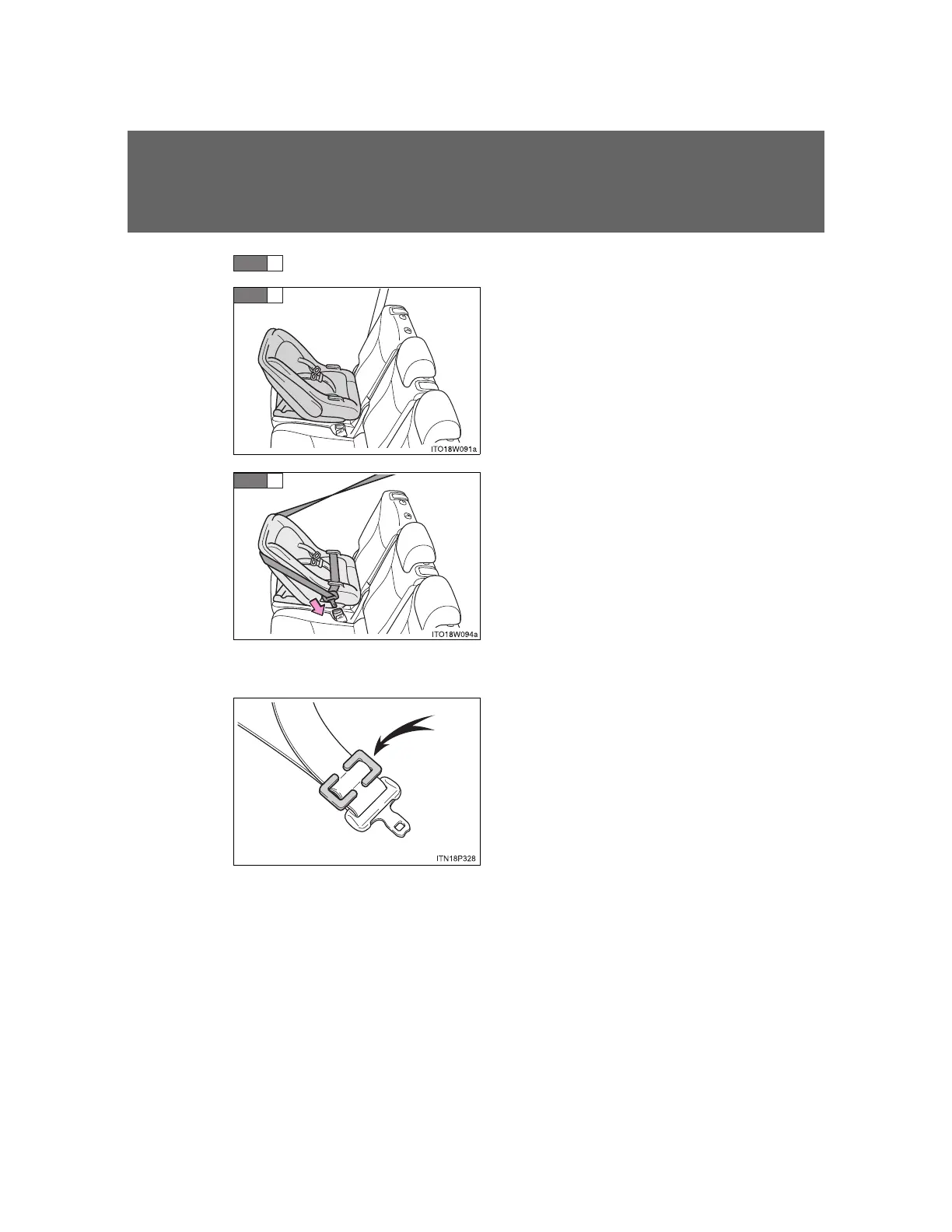 ITO18W091a

ITO18W094a

ITN18P328