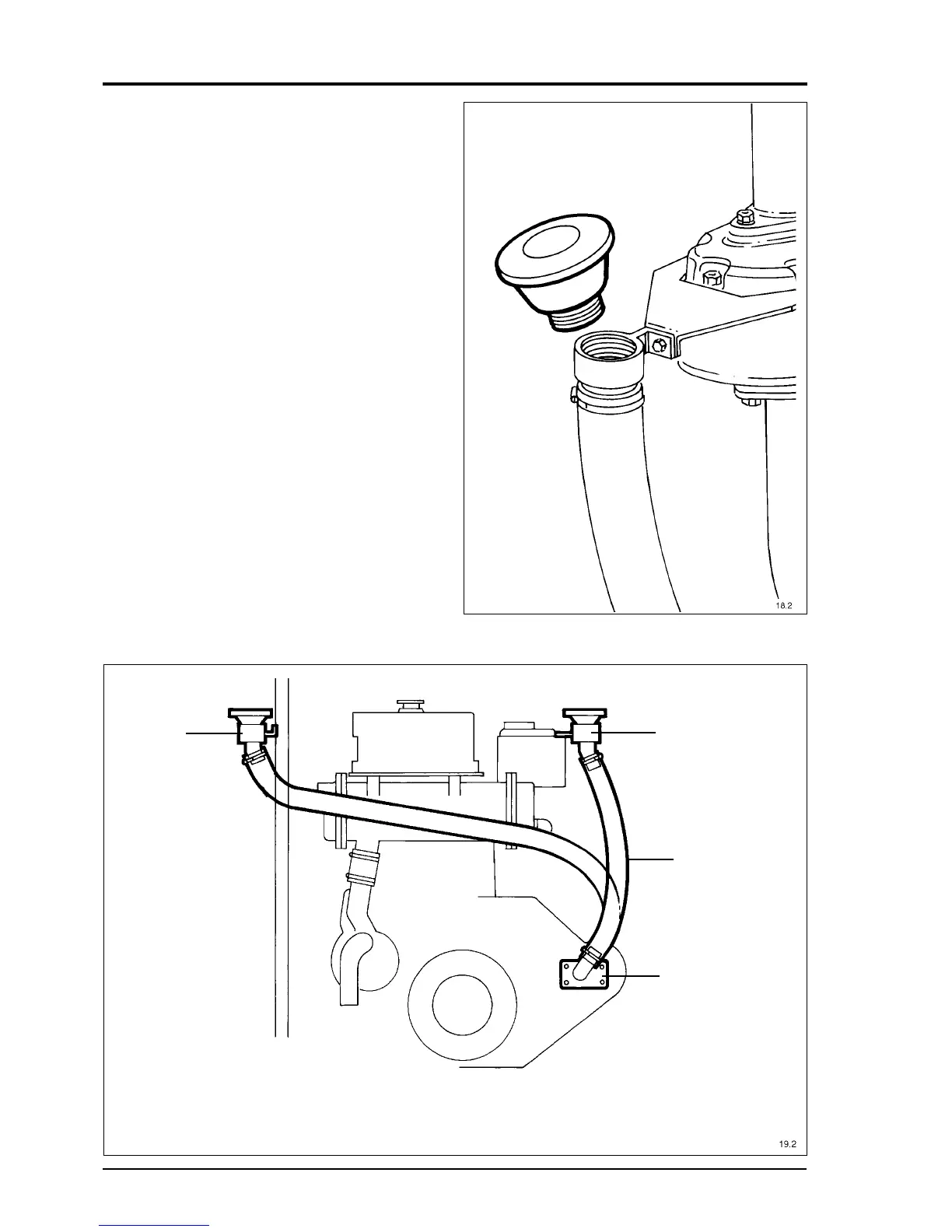 18.2

19.2