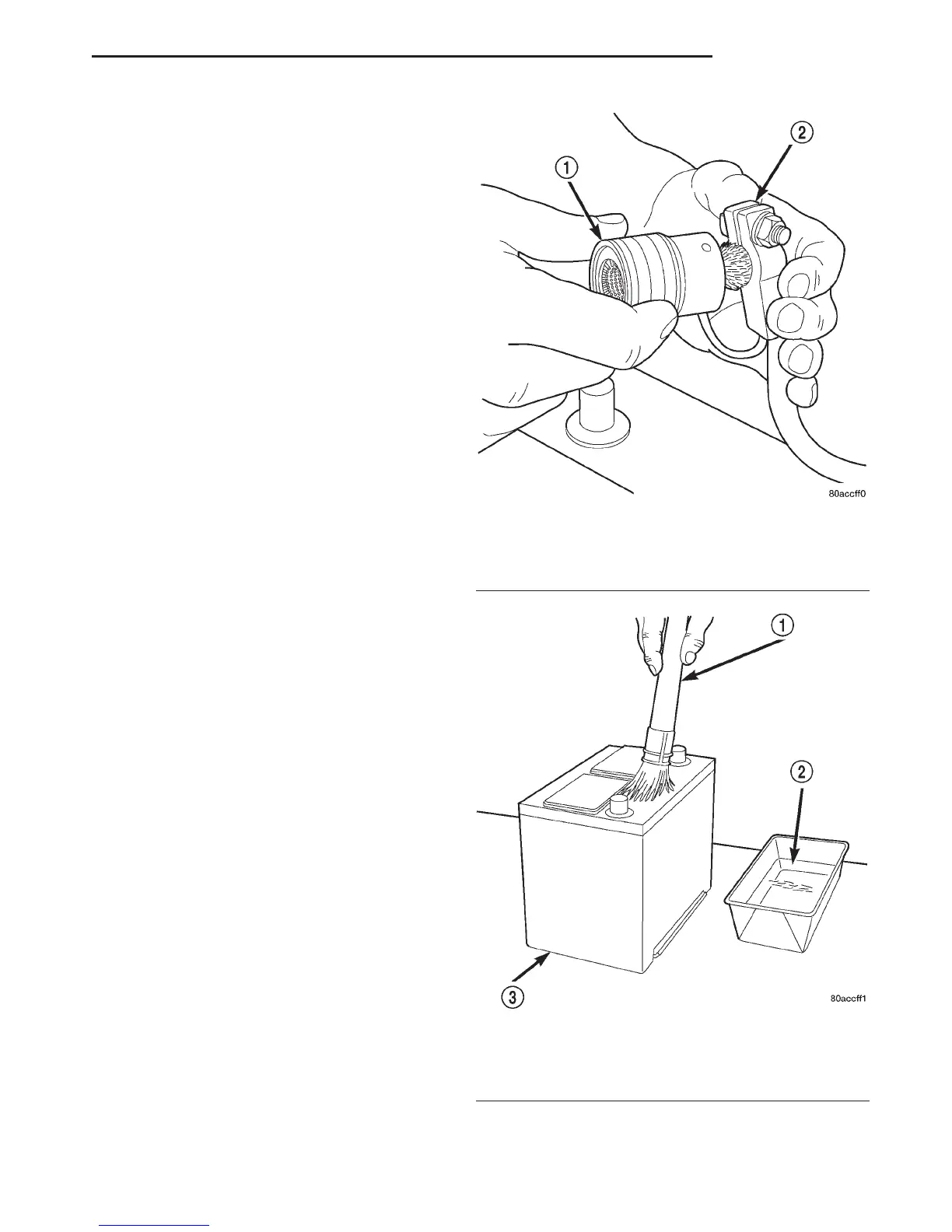 1

2

80accff0

1

2

3

80accff1