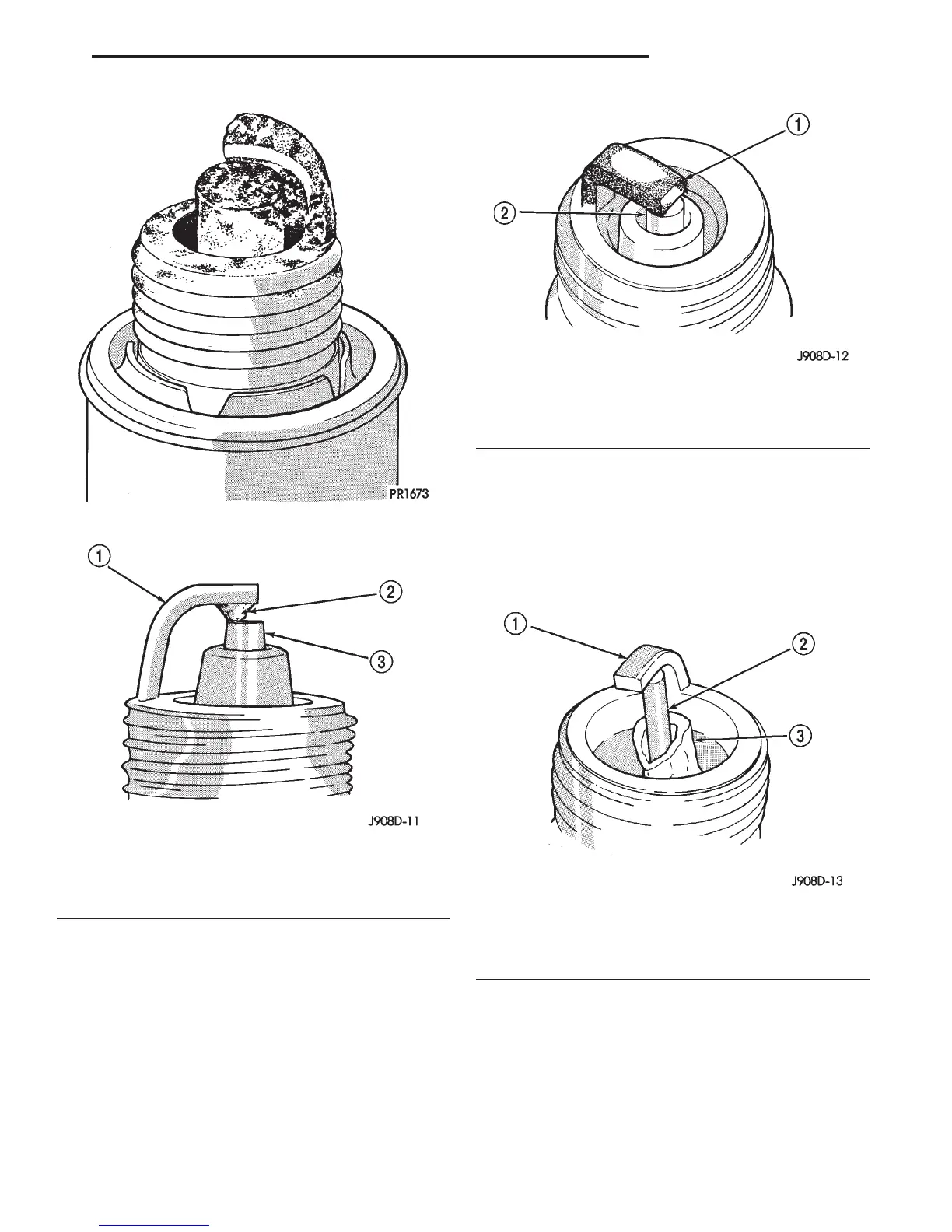 PR1673

1
2
3

J908D-11

1
2

J908D-12

1
2
3

J908D-13