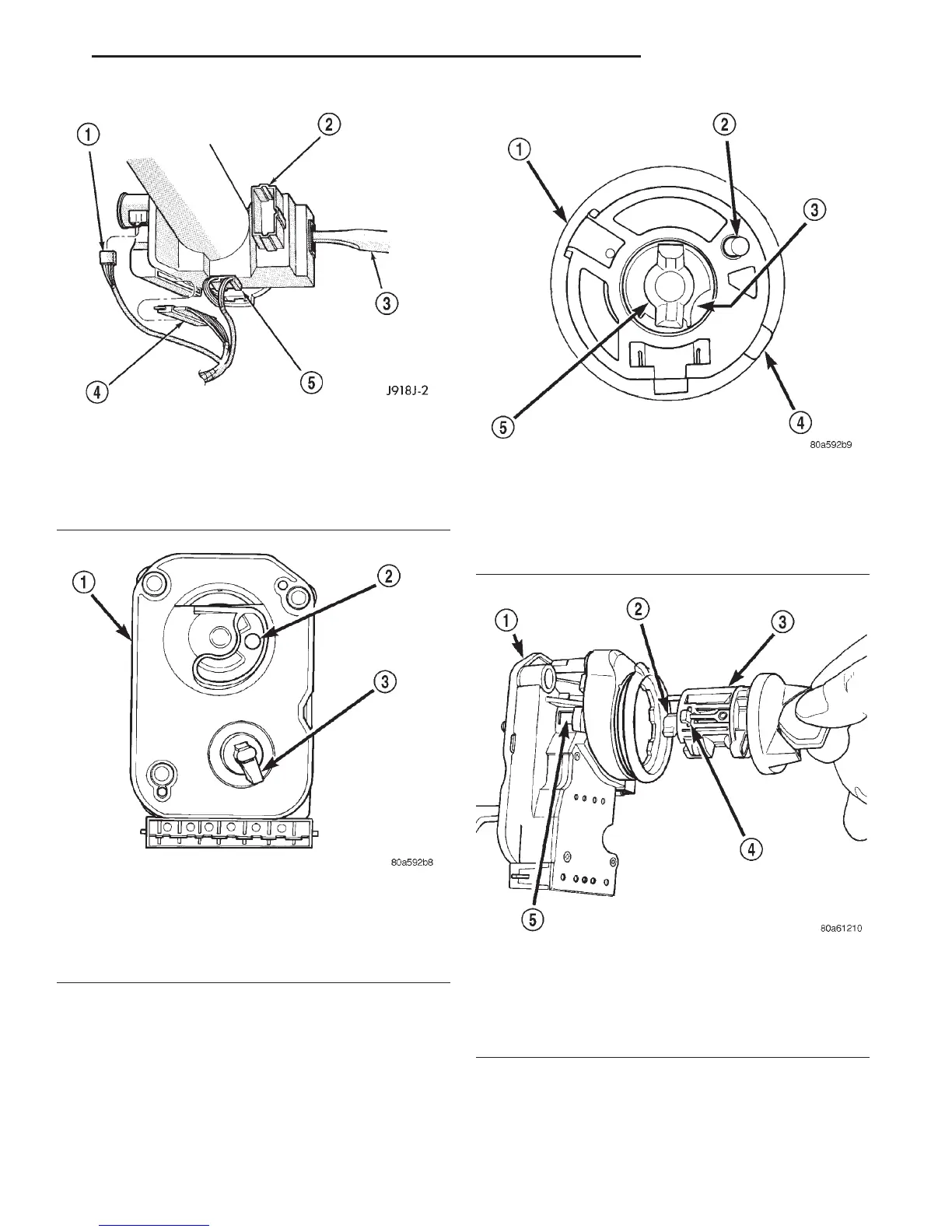 1
2
3
4
5
J918J-2

1
2
3
80a592b8

1
2
3
4
5
80a592b9

1
2
3
4
5
80a61210