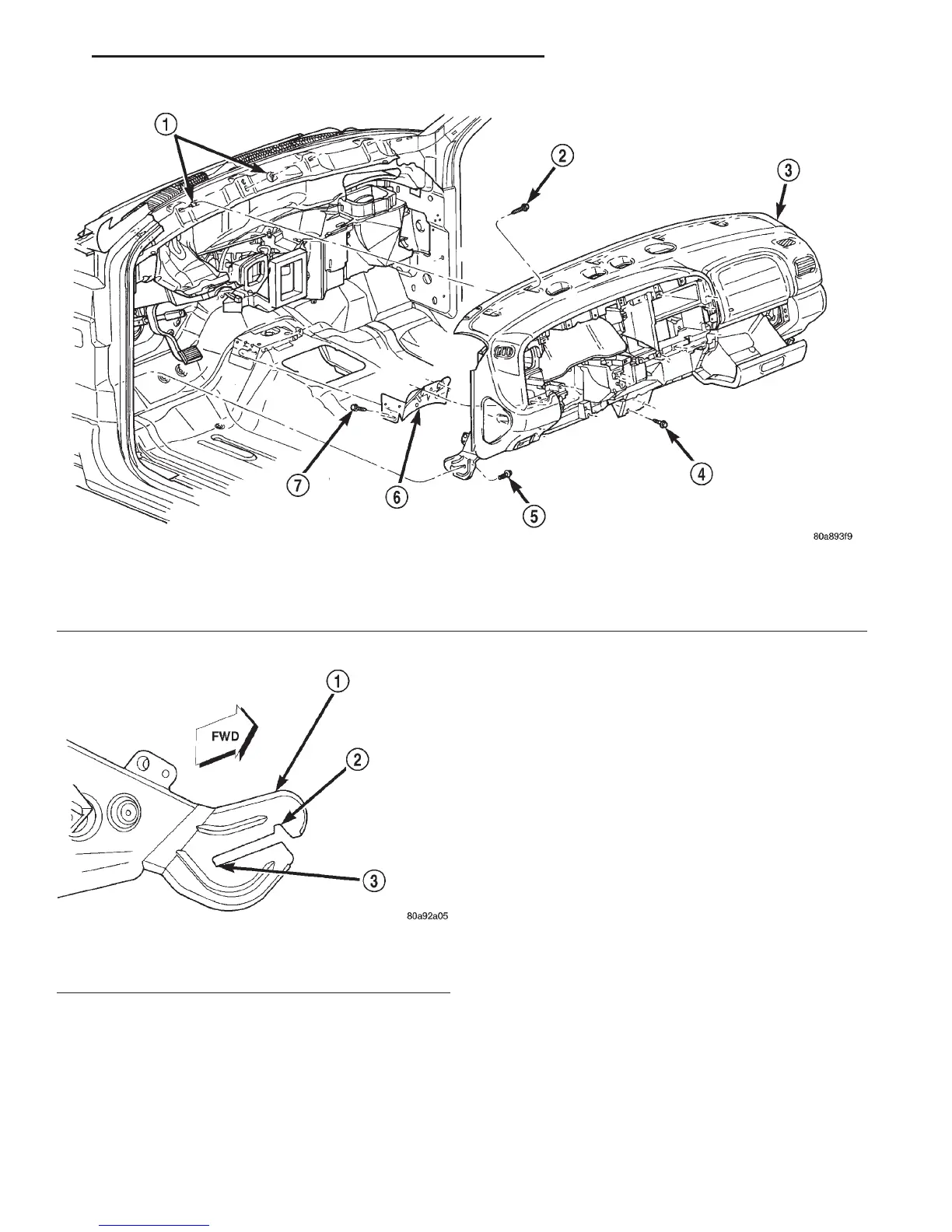 1
2
3
4
5
6
7
80a893f9

FWD
1
2
3
80a92a05