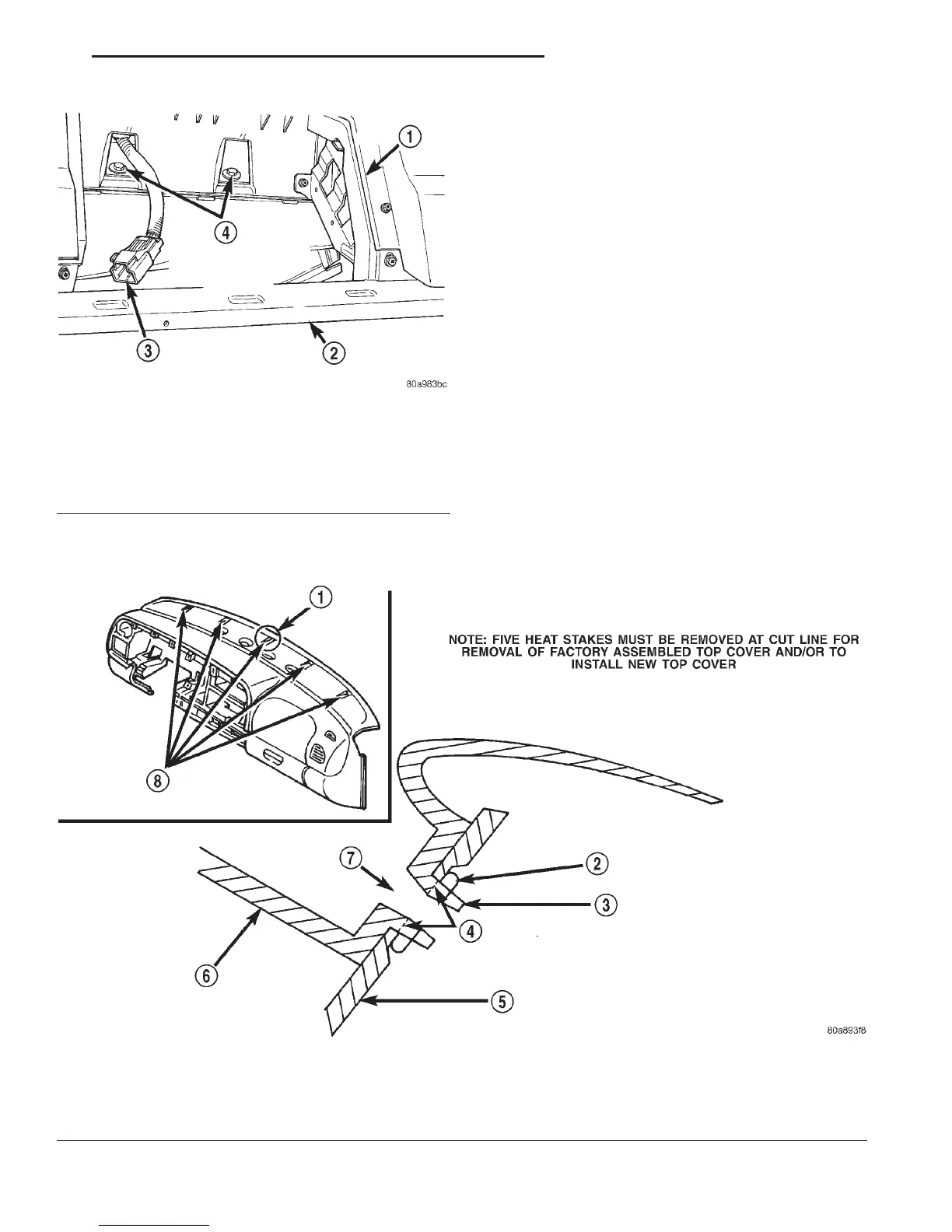 1
4
3
2
80a983bc

1
NOTE: FIVE HEAT STAKES MUST BE REMOVED AT CUT LINE FOR REMOVAL OF FACTORY ASSEMBLED TOP COVER AND/OR TO INSTALL NEW TOP COVER
8
7
2
3
4
6
5
80a893f8