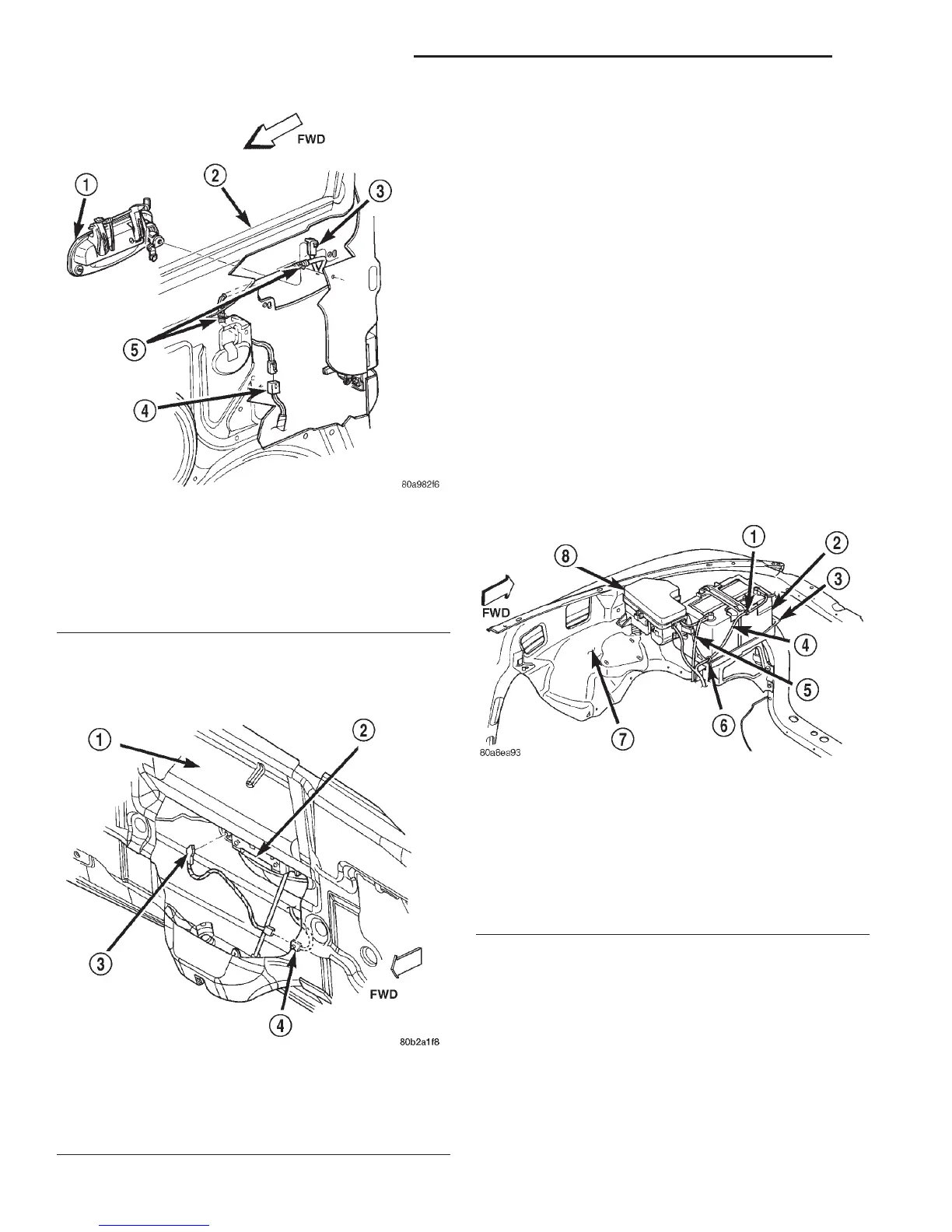 FWD

1
2
3
5
4

80a982f6

1
2
3
4
FWD

80b2a1f8

8
1
2
3
FWD
4
5
6
7
80a6ee93