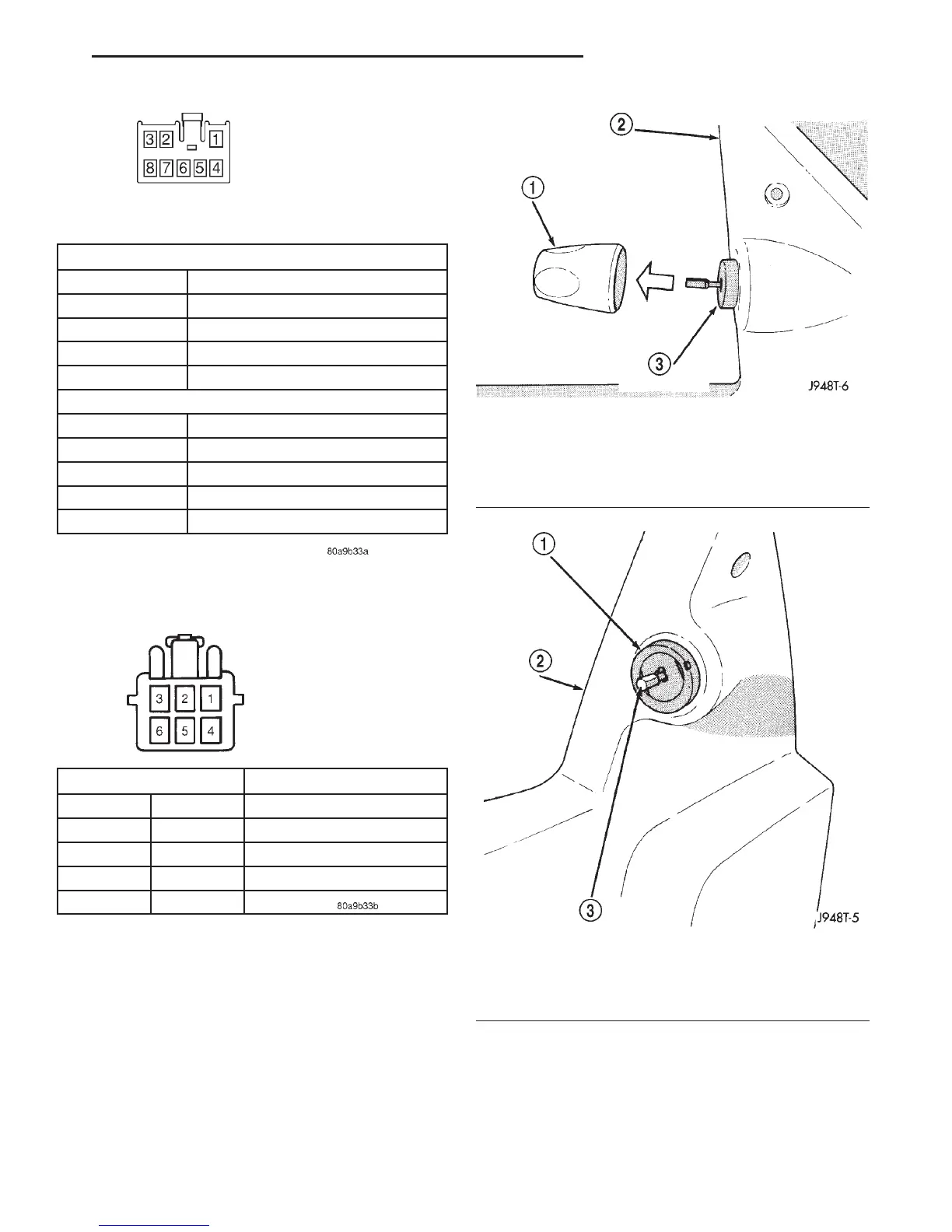 3 2 1
8 7 6 5 4

80a9b33a

3 2 1
6 5 4

80a9b33b

2
1
3
J948T-6

1
2
3
J948T-5