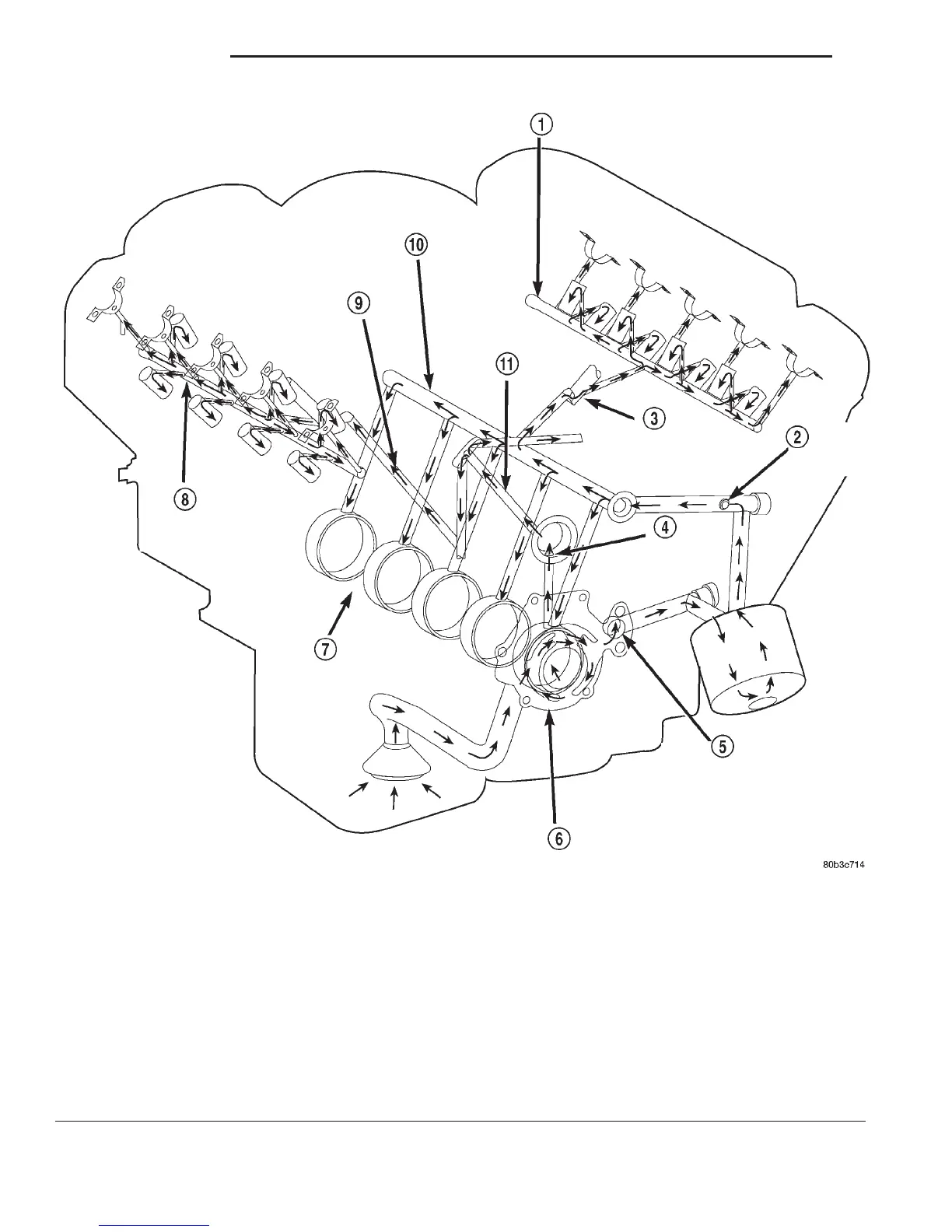 1
10
9
11
3
2
8
4
7
5
6
80b3c714