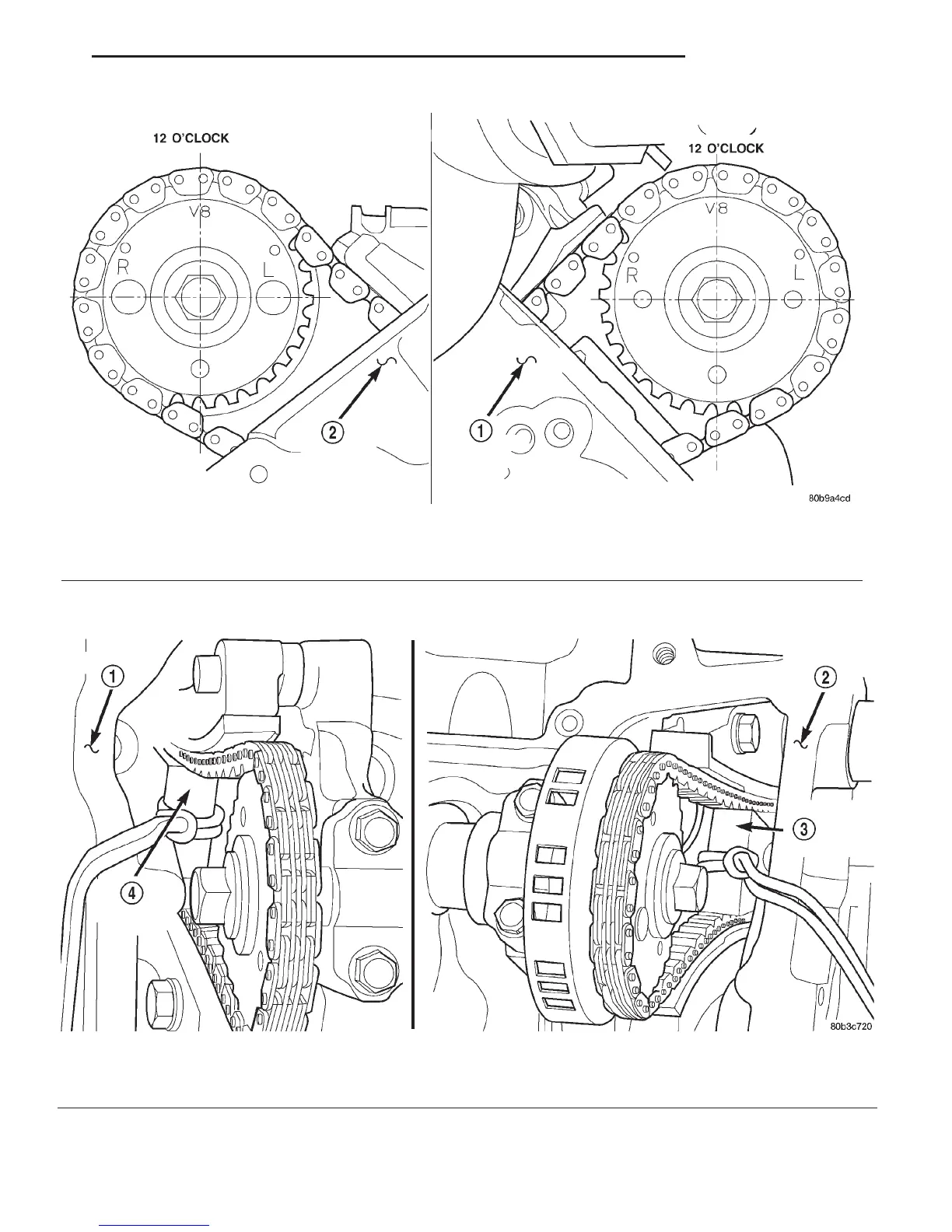 12 O'CLOCK

V8

R

L

2

12 O'CLOCK

V8

R

L

1

80b9a4cd

1

4

2

3

80b3c720