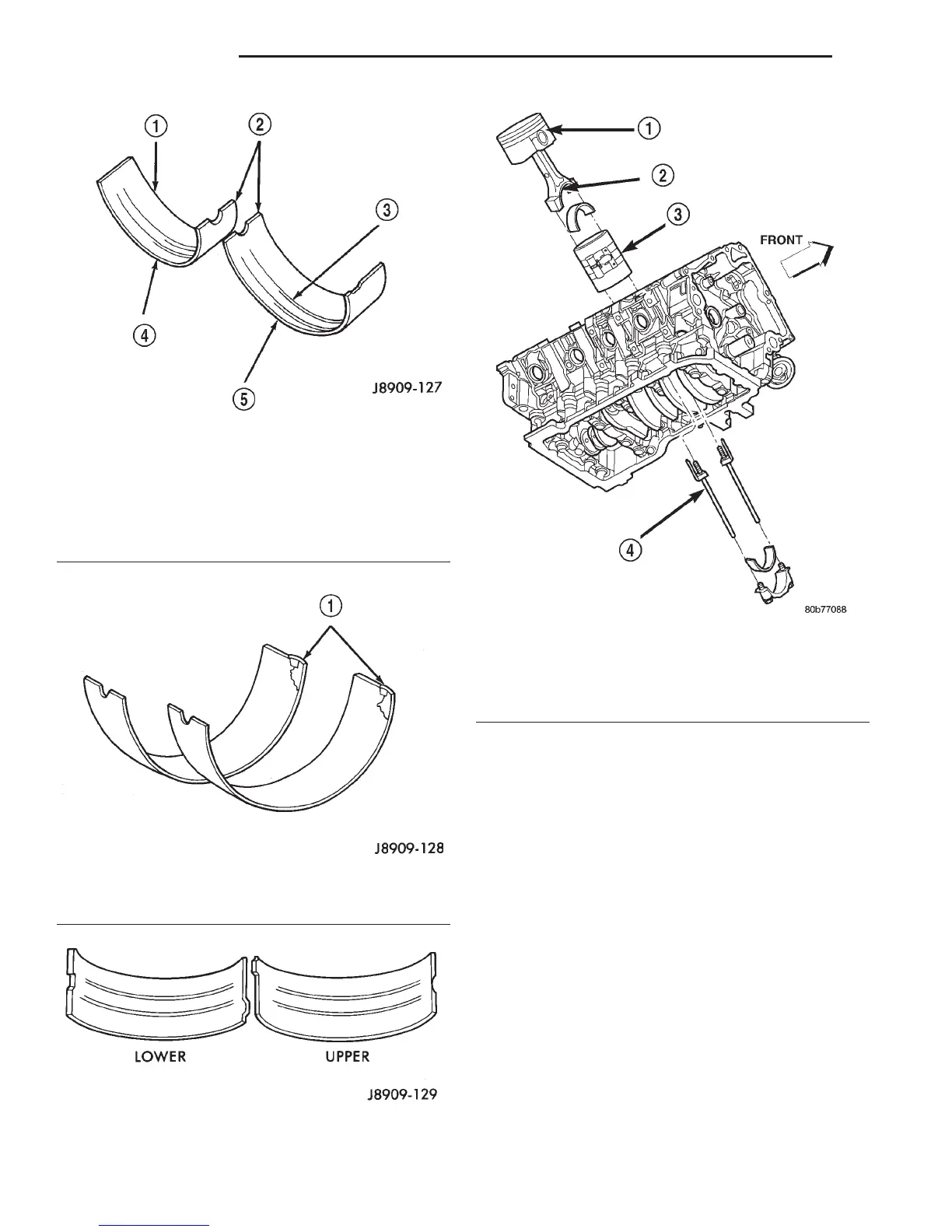 1
2
3
4
5
J8909-127

1
J8909-128

LOWER
UPPER
J8909-129

1
2
3
FRONT
4
80b77088