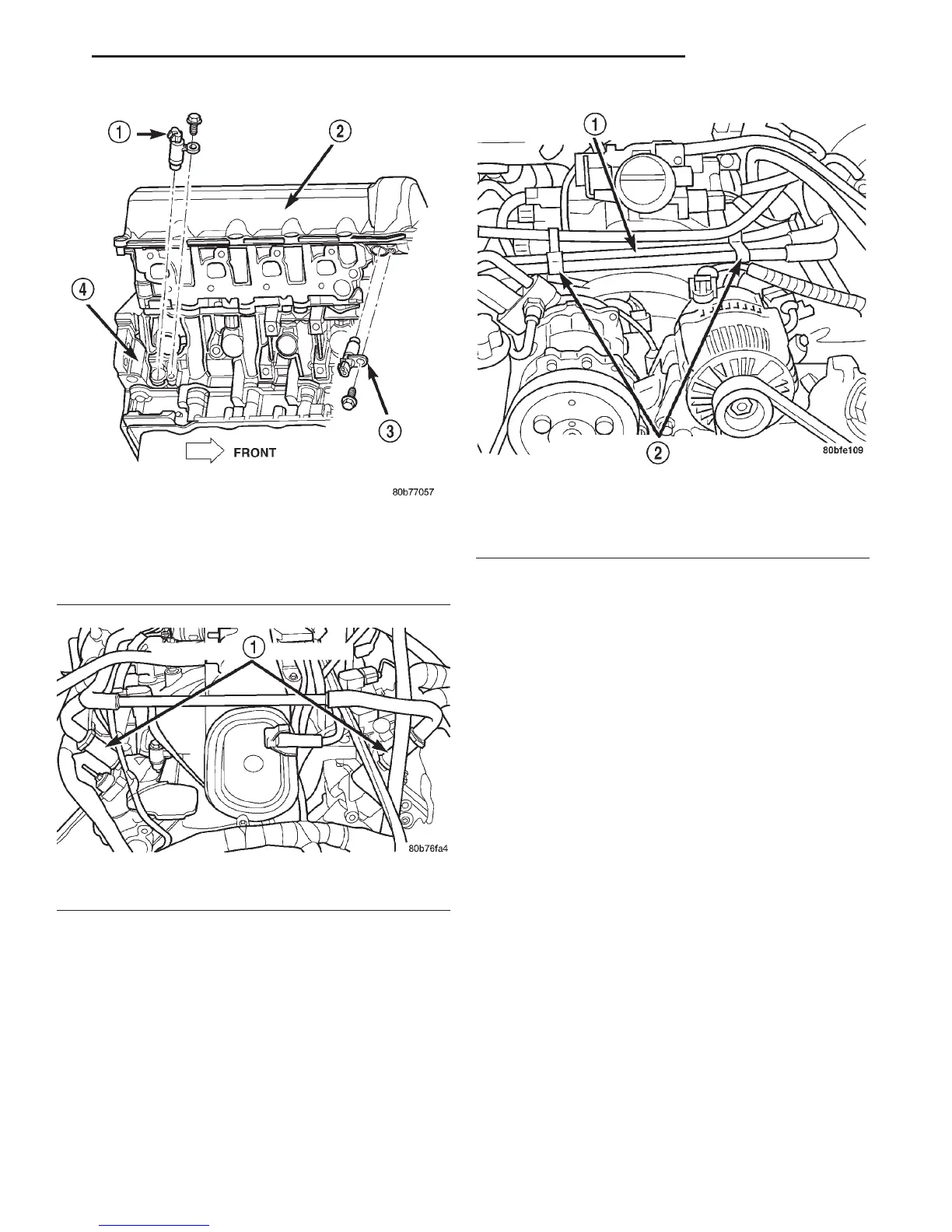 1
2
4
3
FRONT
80b77057

1
80b76fa4

1
2
80bfe109